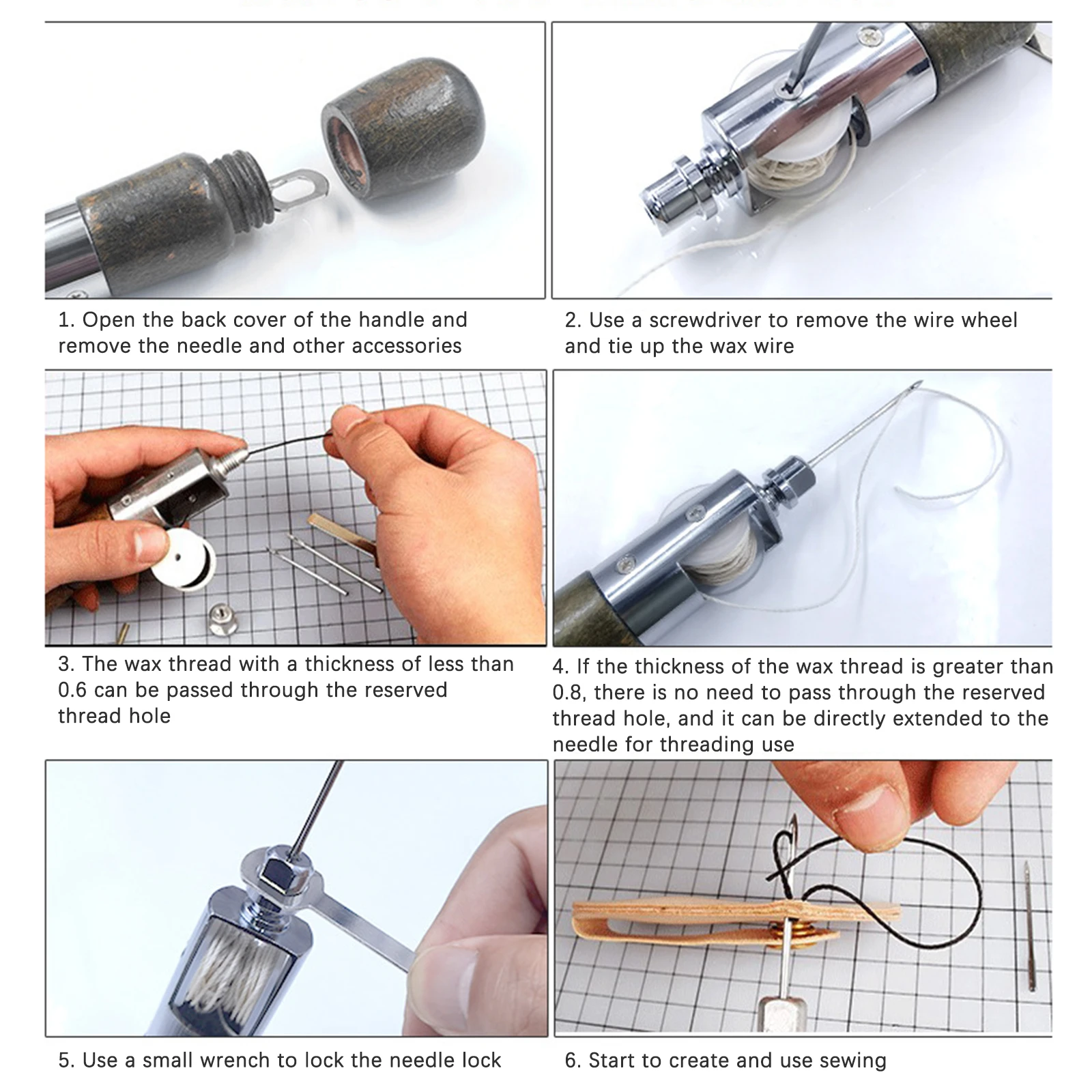 1. Open the back cover of the handle and remove the needle and other accessories

2. Use a screwdriver to remove the wire wheel and tie up the wax wire

3. The wax thread with a thickness of less than 0.6 can be passed through the reserved thread hole

4. If the thickness of the wax thread is greater than 0.8, there is no need to pass through the reserved thread hole, and it can be directly extended to the needle for threading use

5. Use a small wrench to lock the needle lock

6. Start to create and use sewing