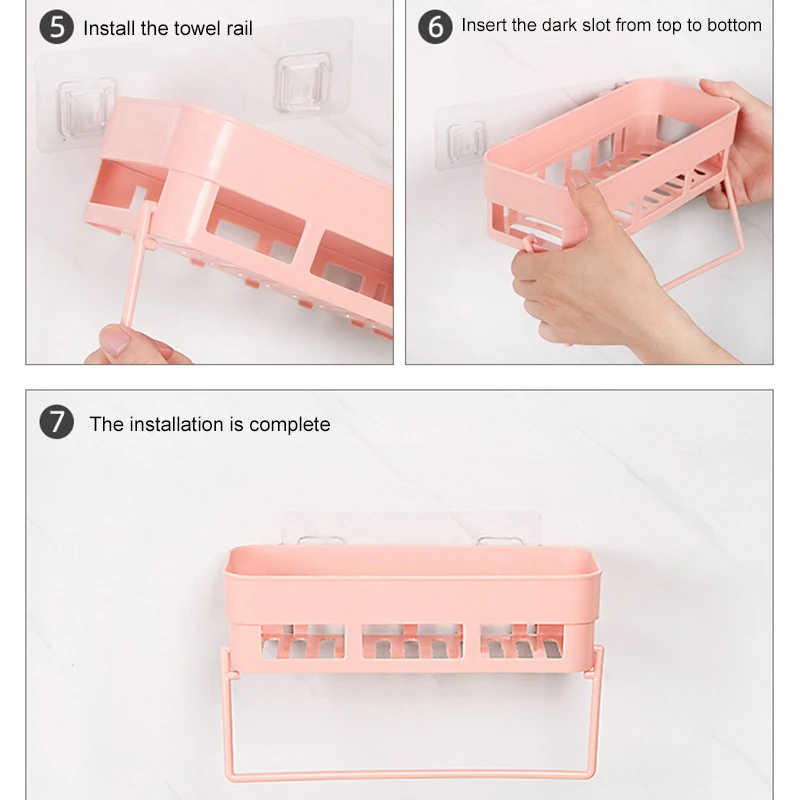 5 Install the towel rail

6 Insert the dark slot from top to bottom

7 The installation is complete