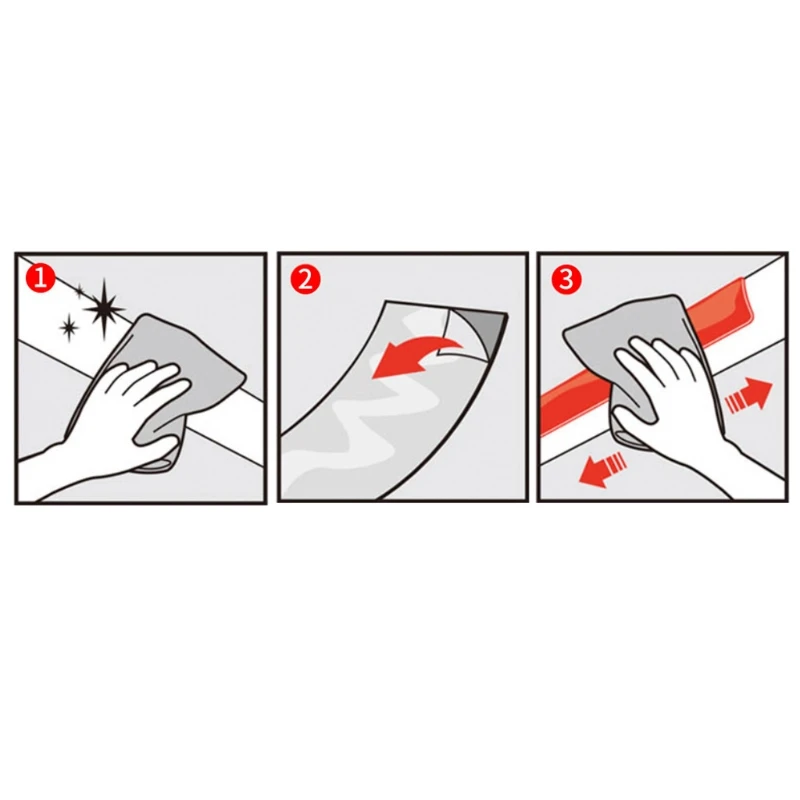 1

2

3