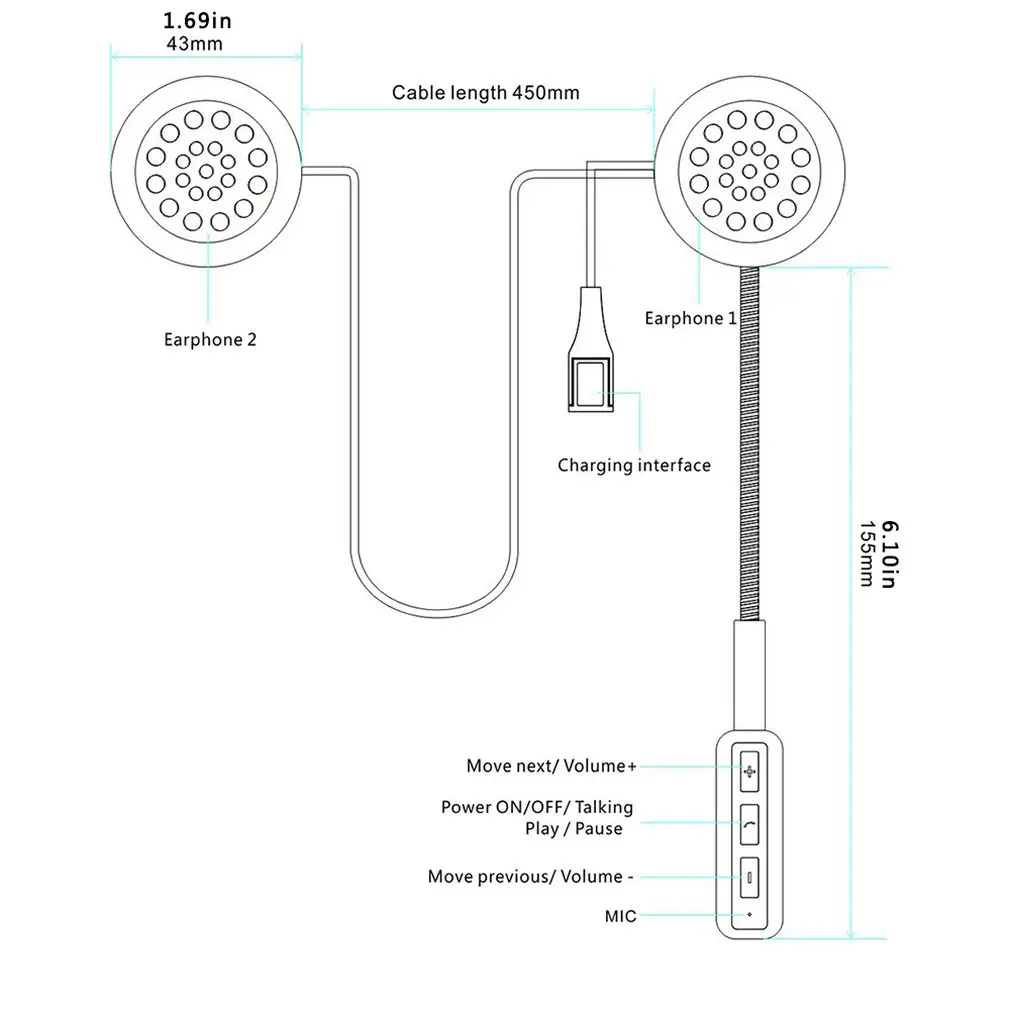 1.69in
43mm

Cable length 450mm

Earphone 2

Earphone 1

Charging interface

6.10in
155mm

Move next/ Volume+

Power ON/OFF/ Talking
Play / Pause

Move previous/ Volume -

MIC