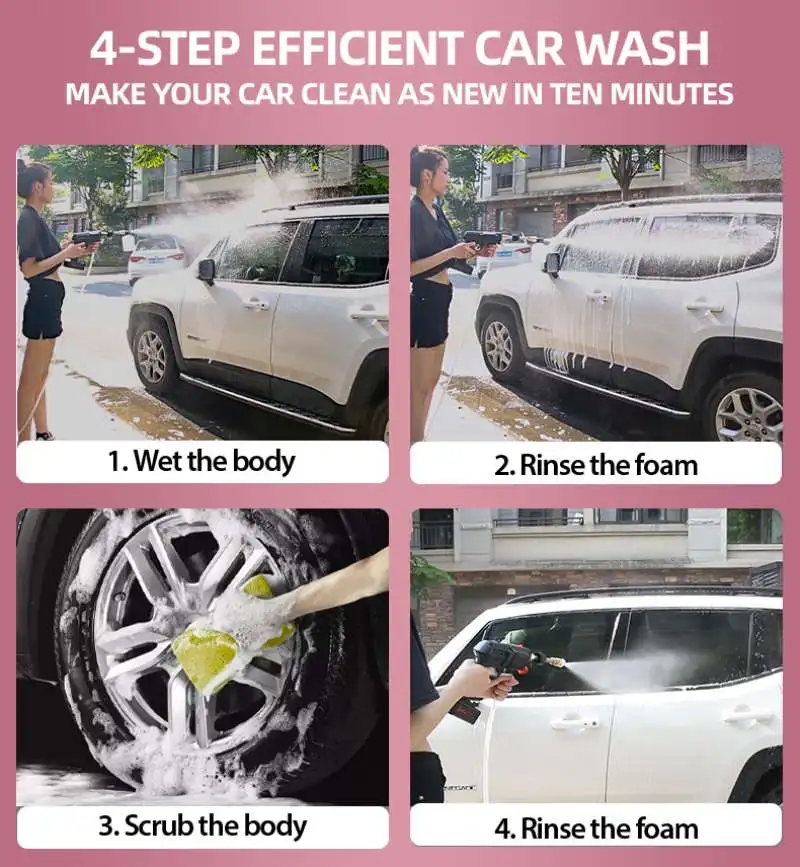 4-STEP EFFICIENT CAR WASH
MAKE YOUR CAR CLEAN AS NEW IN TEN MINUTES

1. Wet the body

2. Rinse the foam

3. Scrub the body

4. Rinse the foam