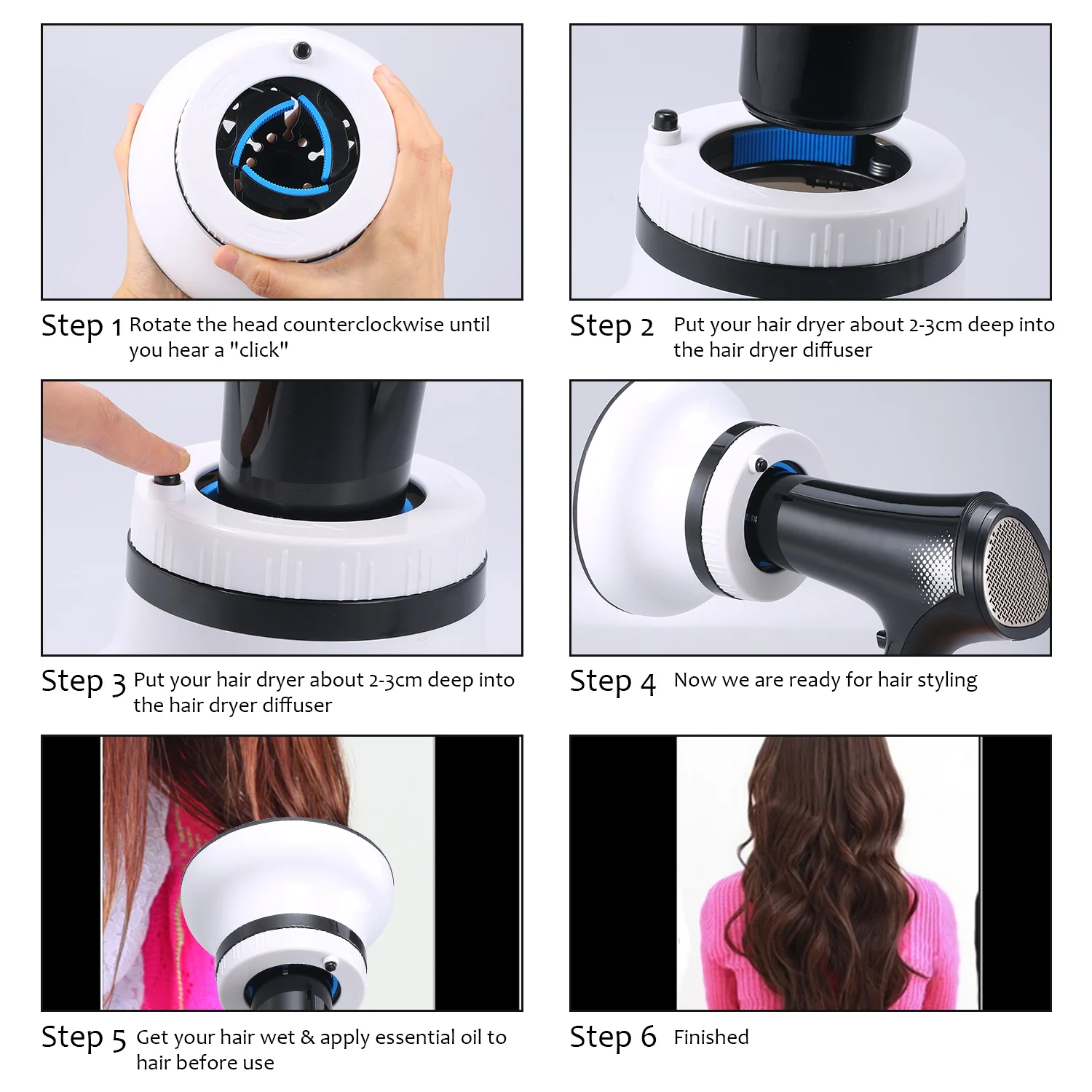 Step 1 Rotate the head counterclockwise until you hear a "click"

Step 2 Put your hair dryer about 2-3cm deep into the hair dryer diffuser

Step 3 Put your hair dryer about 2-3cm deep into the hair dryer diffuser

Step 4 Now we are ready for hair styling

Step 5 Get your hair wet & apply essential oil to hair before use

Step 6 Finished