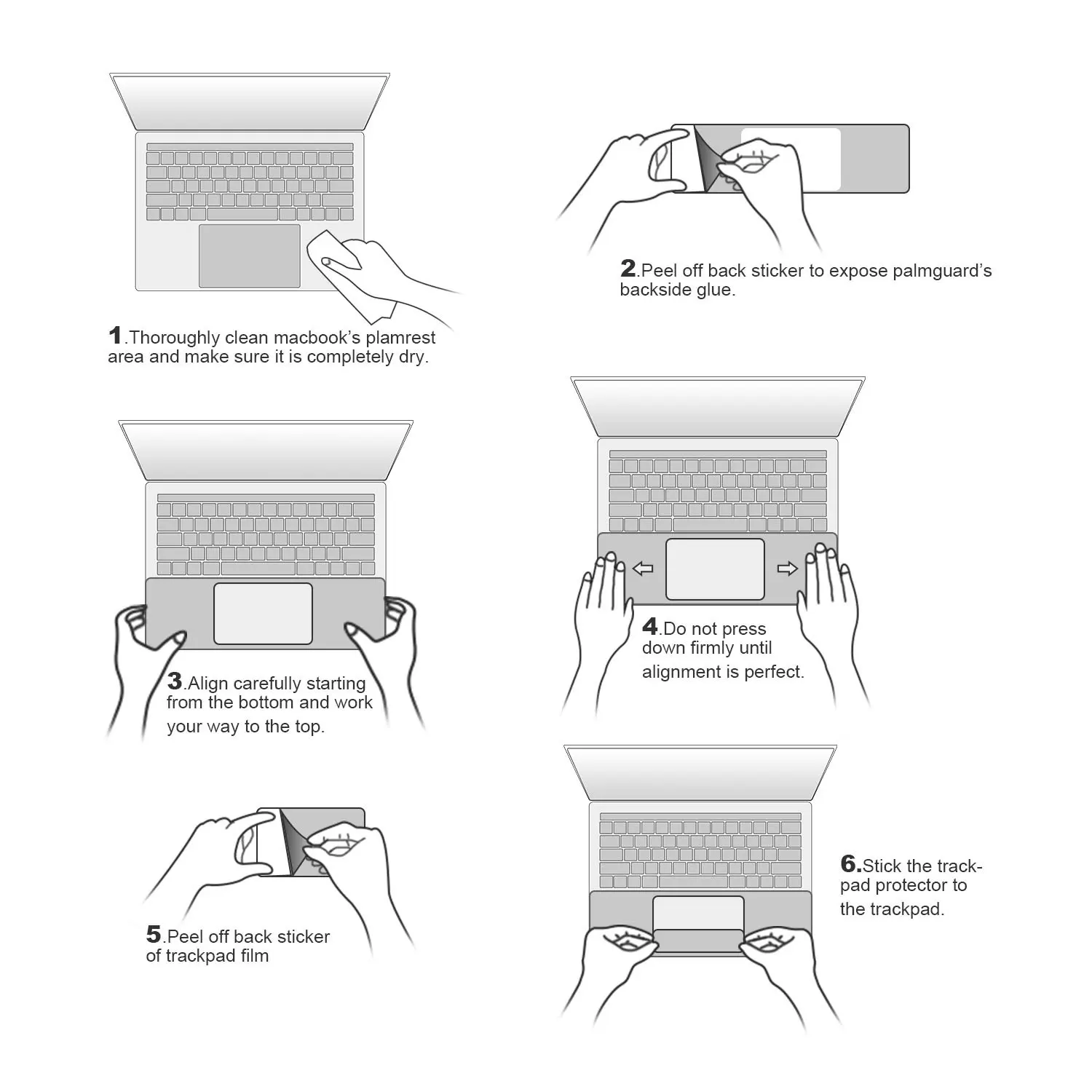 1.Thoroughly clean macbook's plamrest area and make sure it is completely dry.

2.Peel off back sticker to expose palmguard's backside glue.

3.Align carefully starting from the bottom and work your way to the top.

4.Do not press down firmly until alignment is perfect.

5.Peel off back sticker of trackpad film

6.Stick the trackpad protector to the trackpad.