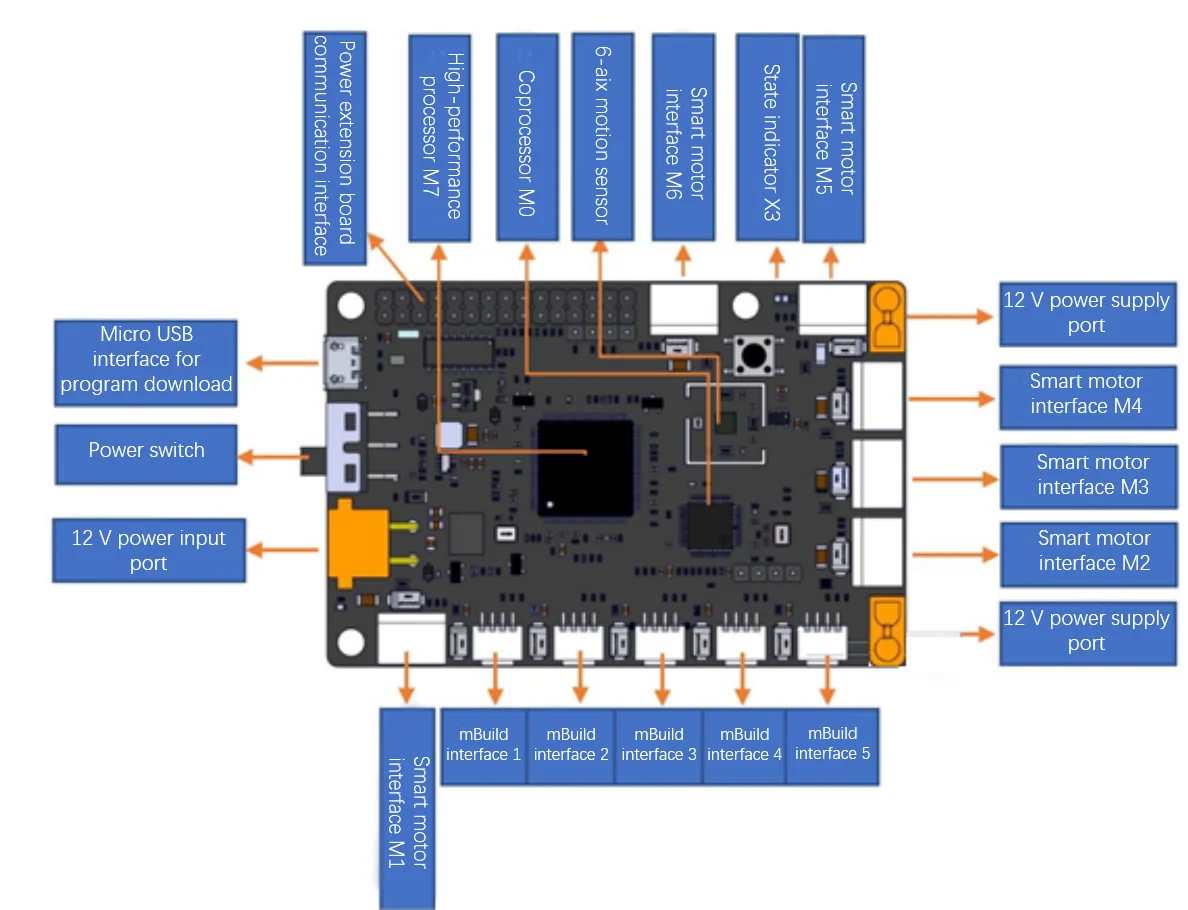 Power extension board communication interface

High-performance processor M7

Coprocessor M0

6-aix motion sensor

Smart motor interface M6

State indicator X3

Smart motor interface M5

Micro USB interface for program download

Power switch

12 V power input port

12 V power supply port

Smart motor interface M4

Smart motor interface M3

Smart motor interface M2

12 V power supply port

Smart motor interface M1

mBuild interface 1

mBuild interface 2

mBuild interface 3

mBuild interface 4

mBuild interface 5