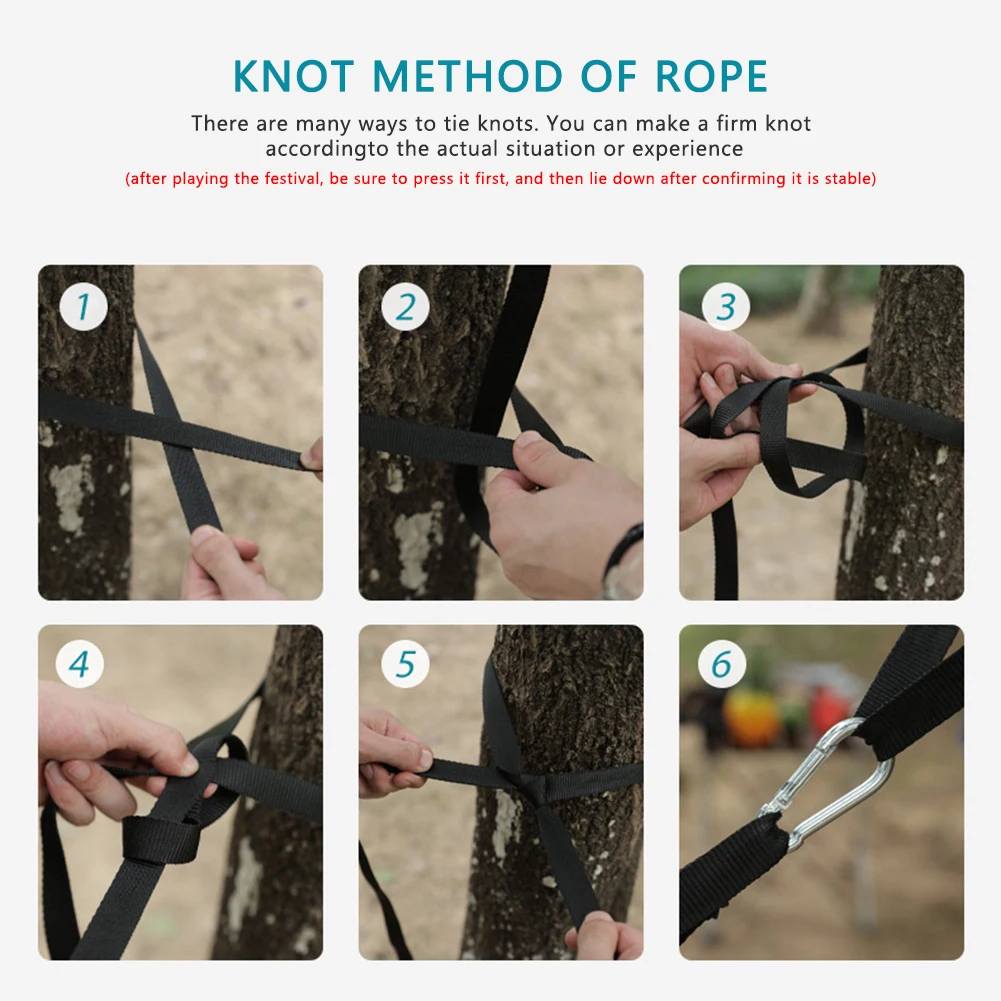 KNOT METHOD OF ROPE

There are many ways to tie knots. You can make a firm knot accordingto the actual situation or experience

(after playing the festival, be sure to press it first, and then lie down after confirming it is stable)

1

2

3

4

5

6