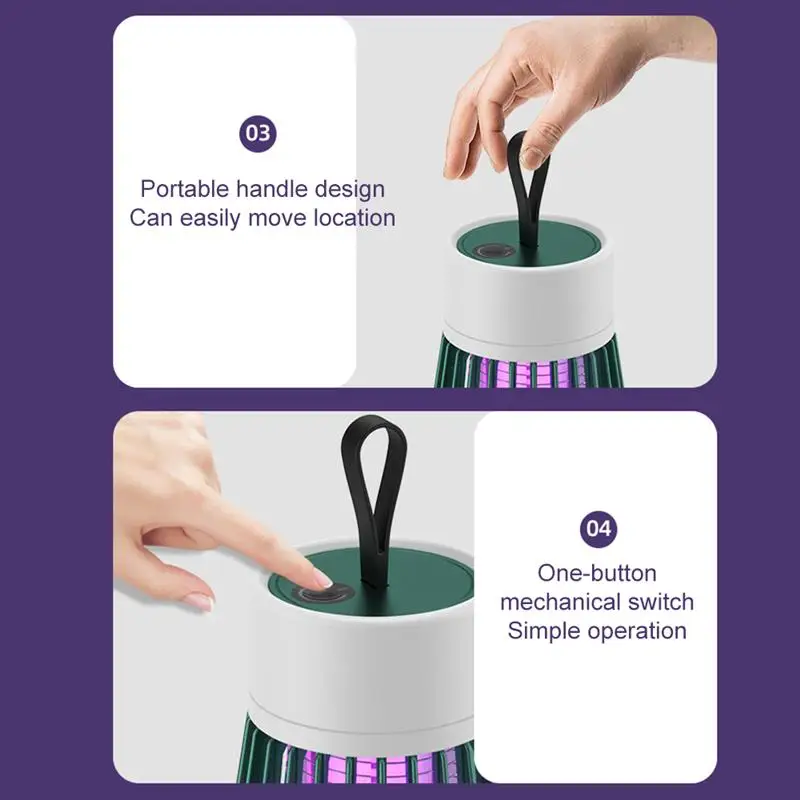 03

Portable handle design
Can easily move location

04

One-button
mechanical switch
Simple operation