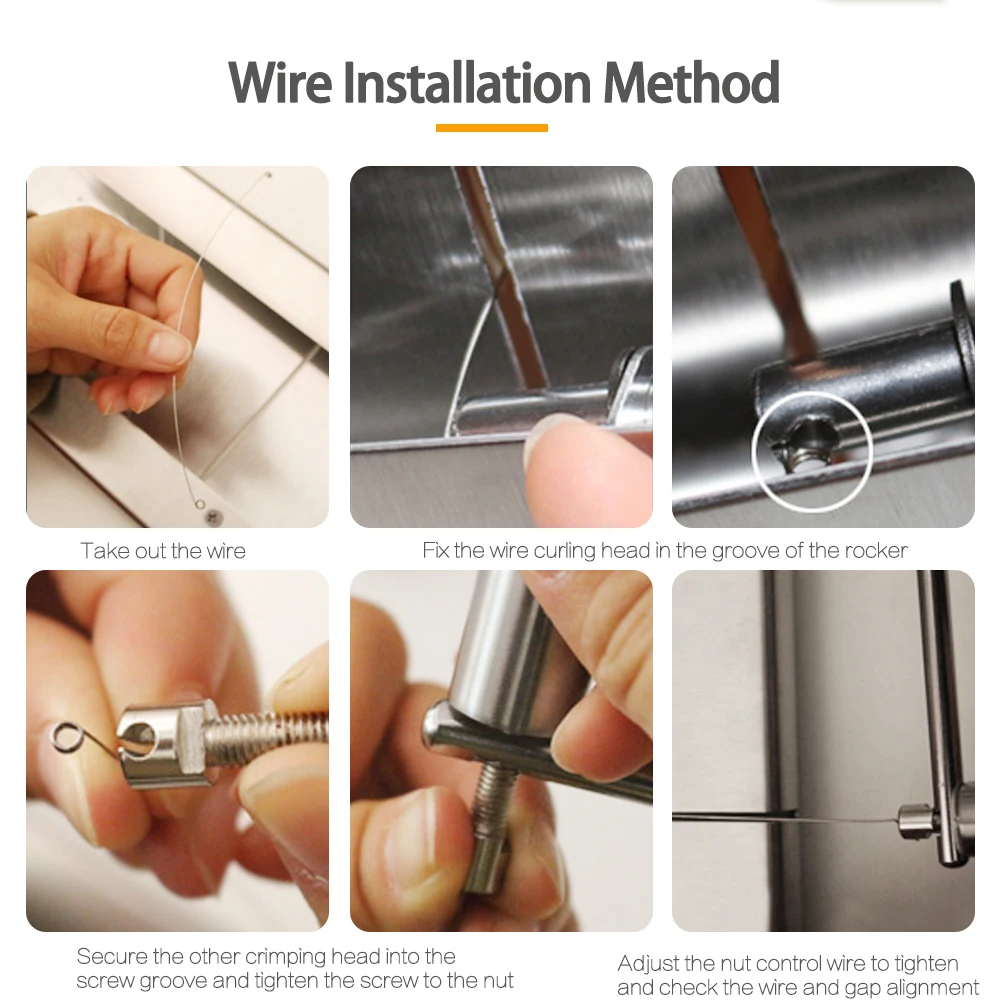 Wire Installation Method

Take out the wire

Fix the wire curling head in the groove of the rocker

Secure the other crimping head into the screw groove and tighten the screw to the nut

Adjust the nut control wire to tighten and check the wire and gap alignment