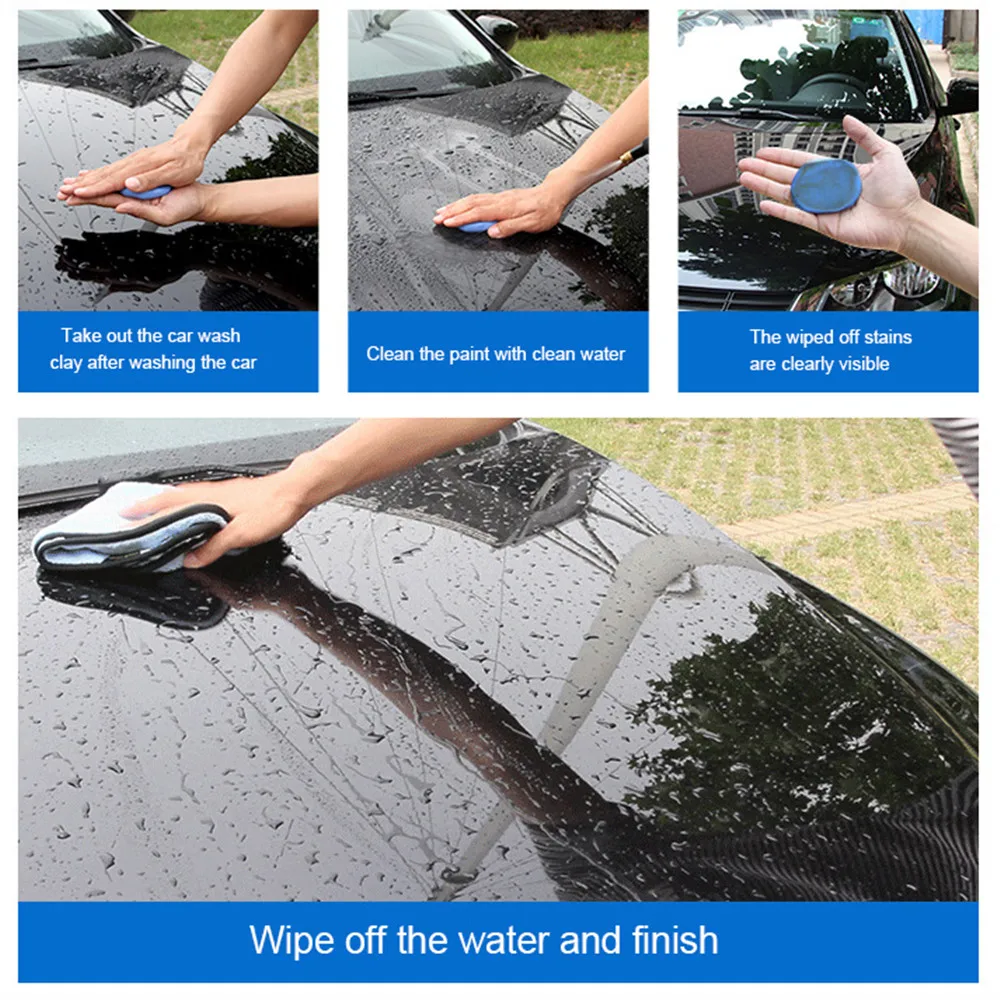 Take out the car wash clay after washing the car

Clean the paint with clean water

The wiped off stains are clearly visible

Wipe off the water and finish