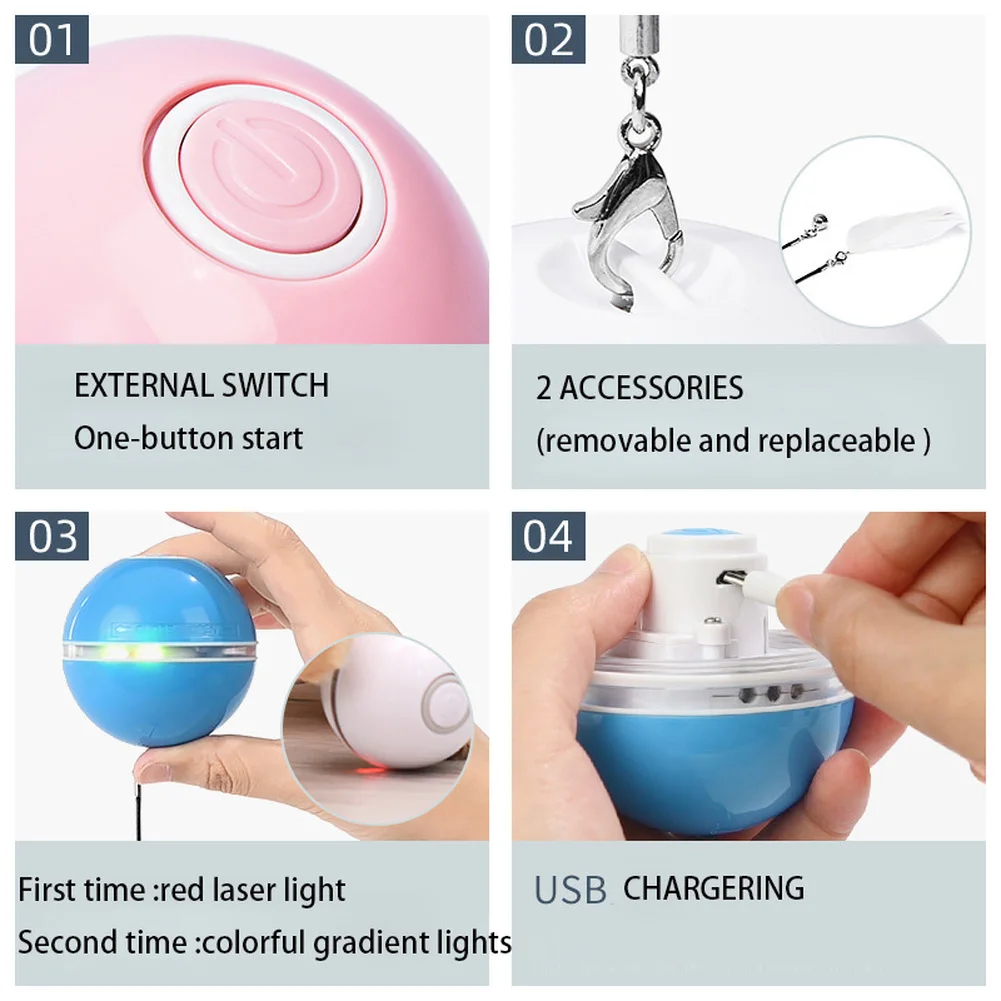 01

EXTERNAL SWITCH
One-button start

02

2 ACCESSORIES
(removable and replaceable )

03

First time :red laser light
Second time :colorful gradient lights

04

USB CHARGERING