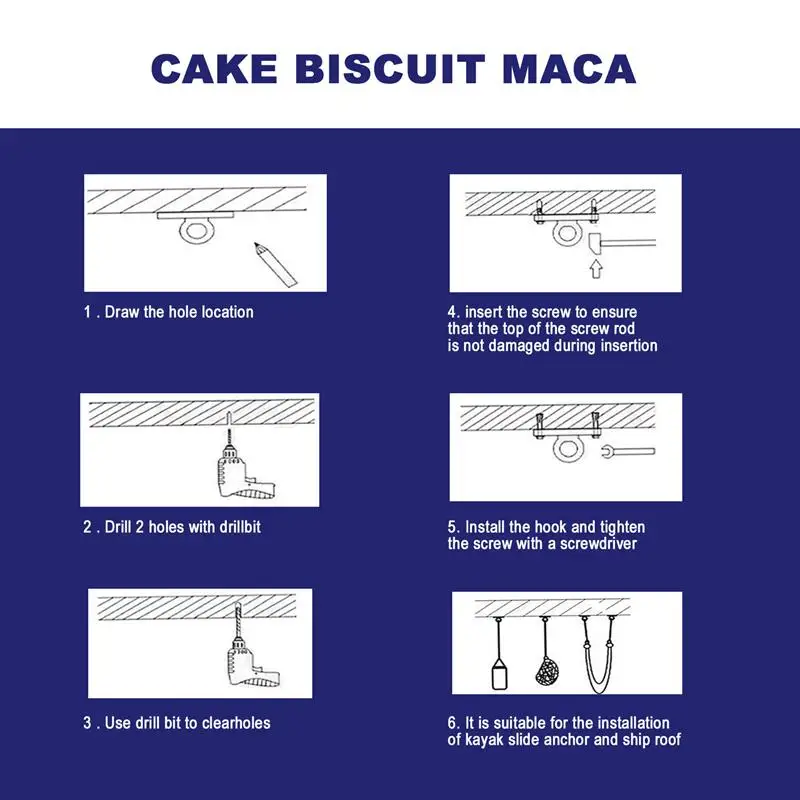 CAKE BISCUIT MACA

1 . Draw the hole location

2 . Drill 2 holes with drillbit

3 . Use drill bit to clearholes

4. insert the screw to ensure that the top of the screw rod is not damaged during insertion

5. Install the hook and tighten the screw with a screwdriver

6. It is suitable for the installation of kayak slide anchor and ship roof