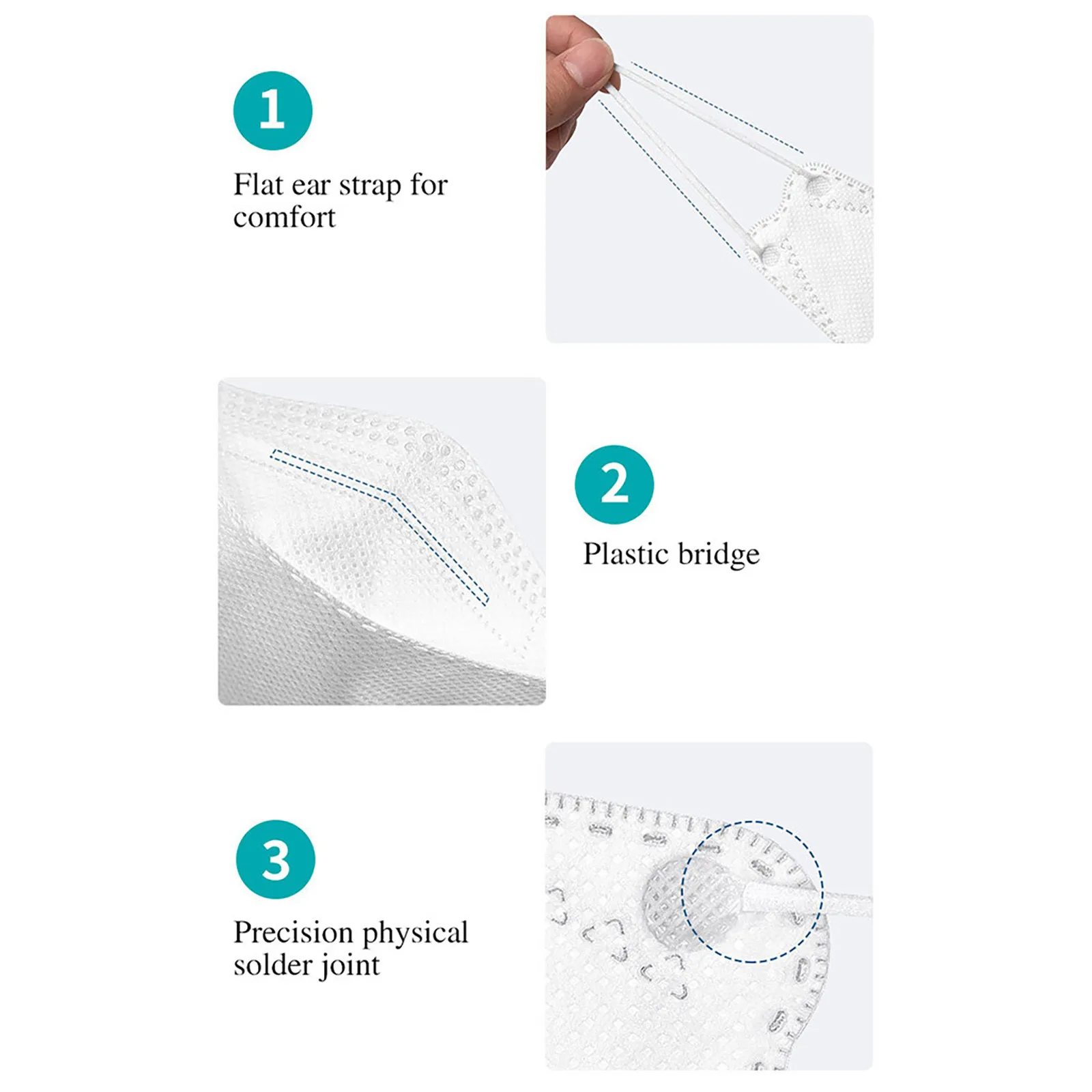 1

Flat ear strap for comfort

2

Plastic bridge

3

Precision physical solder joint