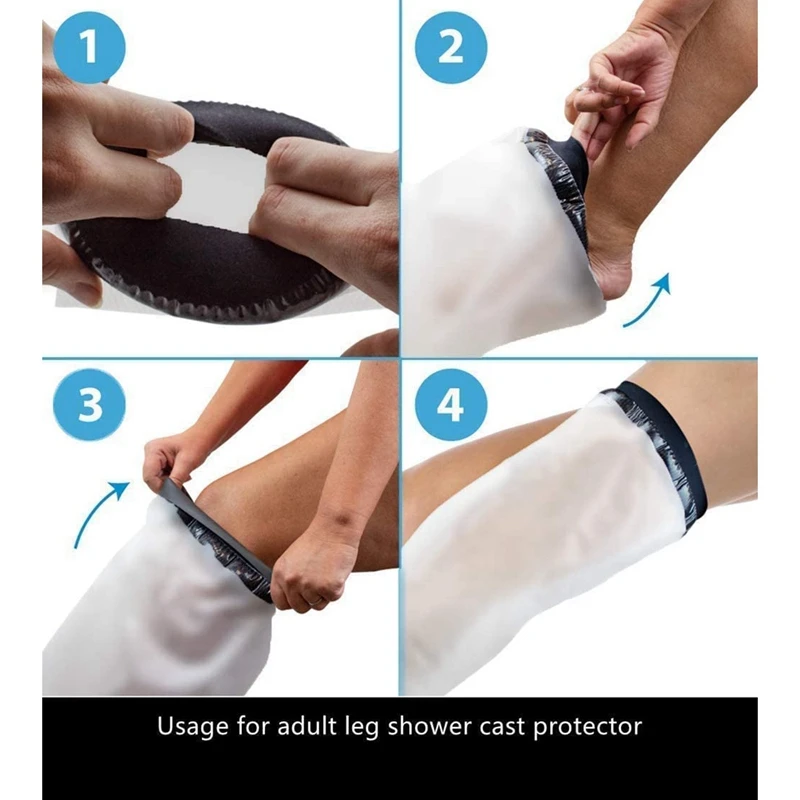 1

2

3

4

Usage for adult leg shower cast protector