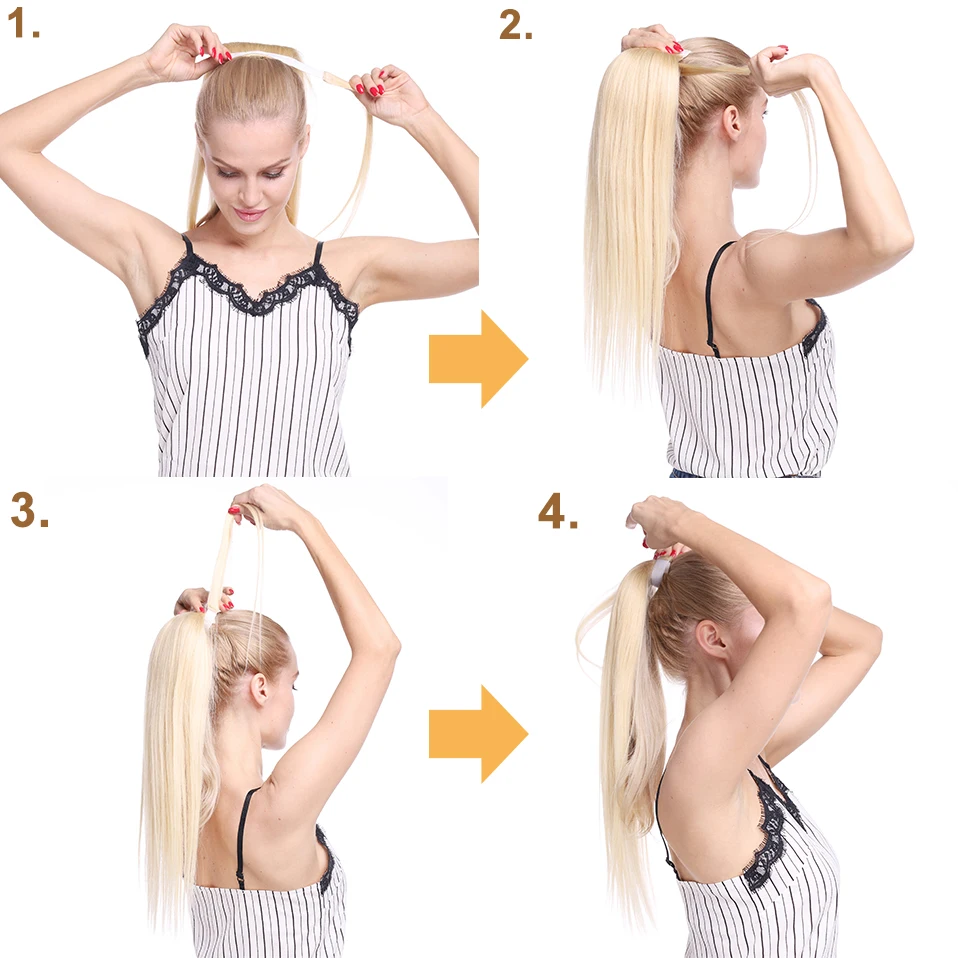 1.

2.

3.

4.