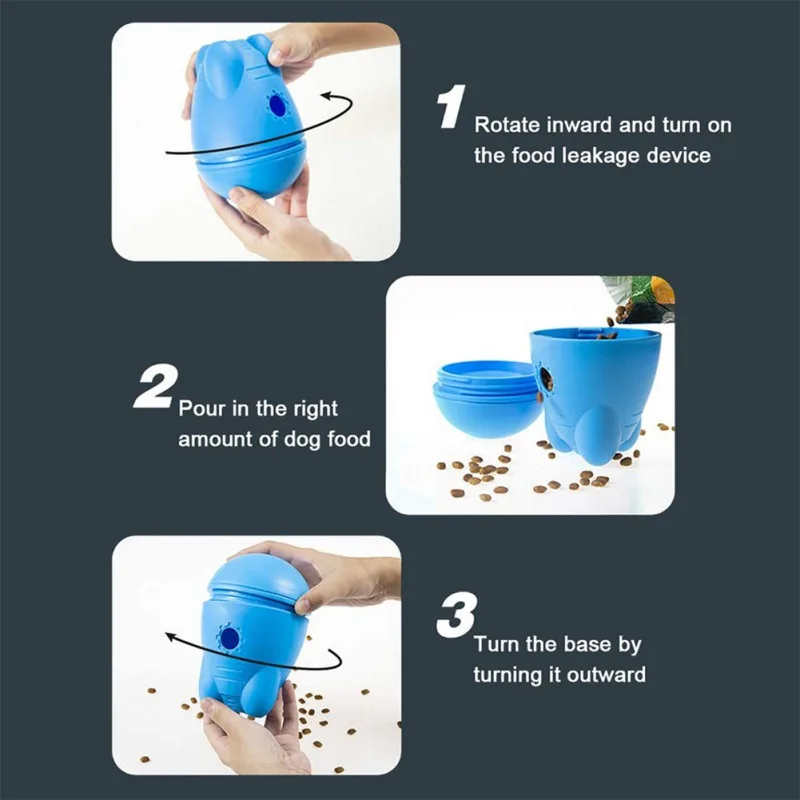 1
Rotate inward and turn on the food leakage device

2
Pour in the right amount of dog food

3
Turn the base by turning it outward