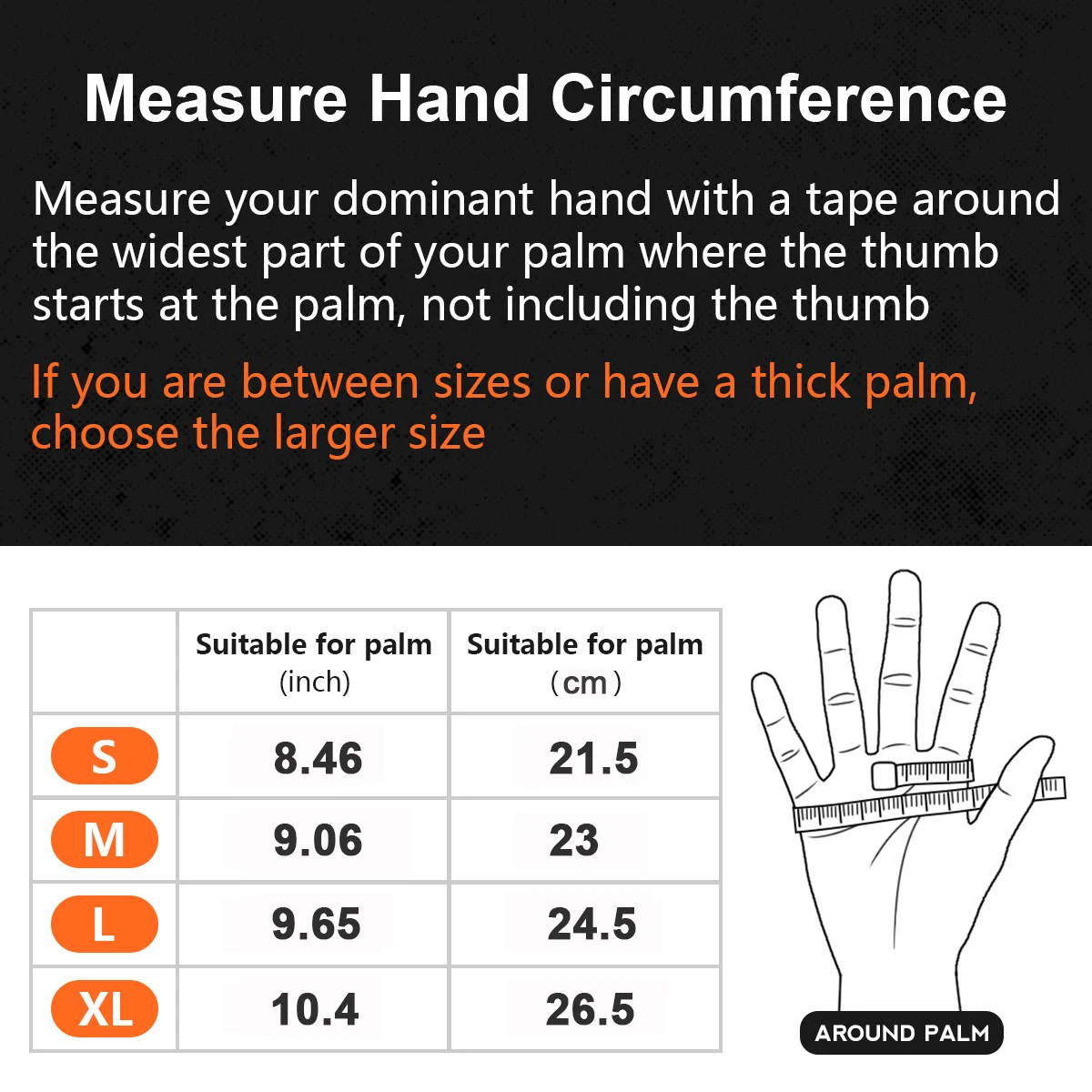 Measure Hand Circumference

Measure your dominant hand with a tape around the widest part of your palm where the thumb starts at the palm, not including the thumb

If you are between sizes or have a thick palm, choose the larger size

| | Suitable for palm (inch) | Suitable for palm (cm) |
|---|---|---|
| S | 8.46 | 21.5 |
| M | 9.06 | 23 |
| L | 9.65 | 24.5 |
| XL | 10.4 | 26.5 |

AROUND PALM