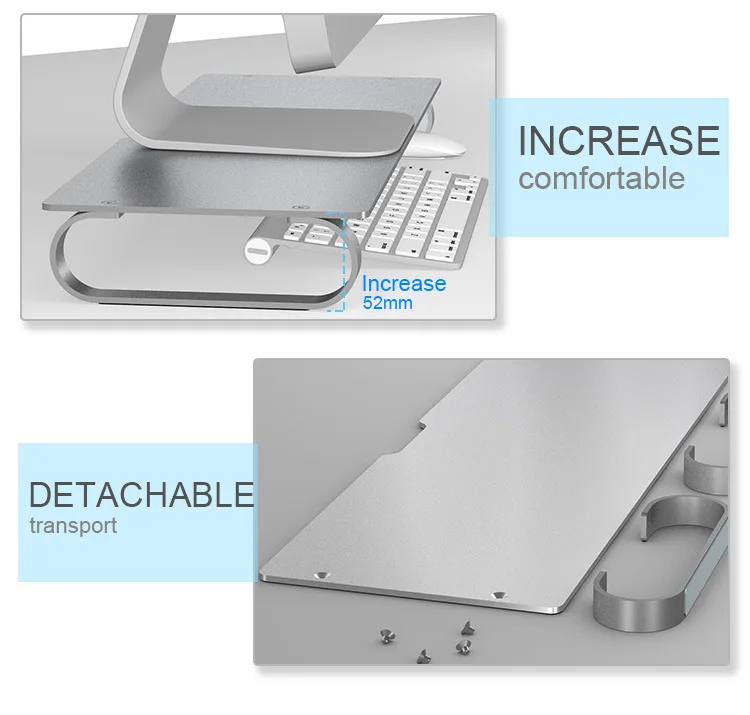 INCREASE
comfortable

Increase
52mm

DETACHABLE
transport