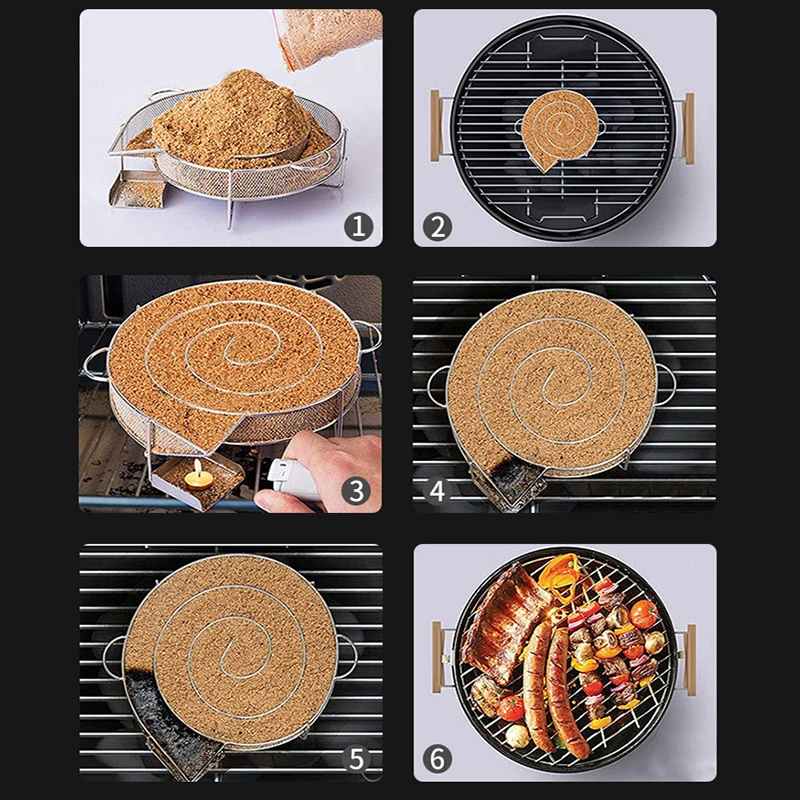 1
2
3
4
5
6