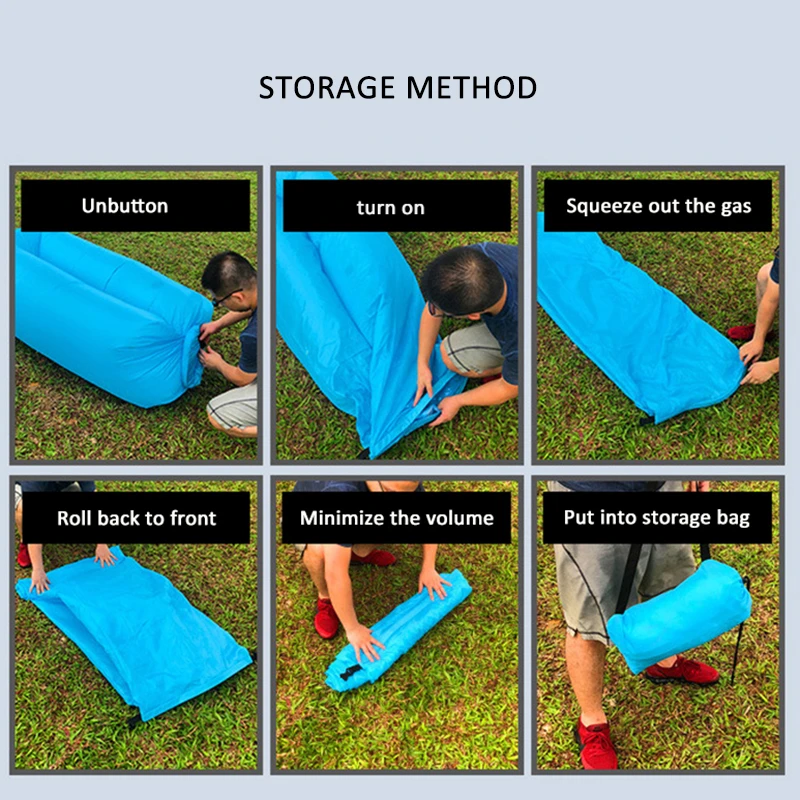 STORAGE METHOD

Unbutton

turn on

Squeeze out the gas

Roll back to front

Minimize the volume

Put into storage bag