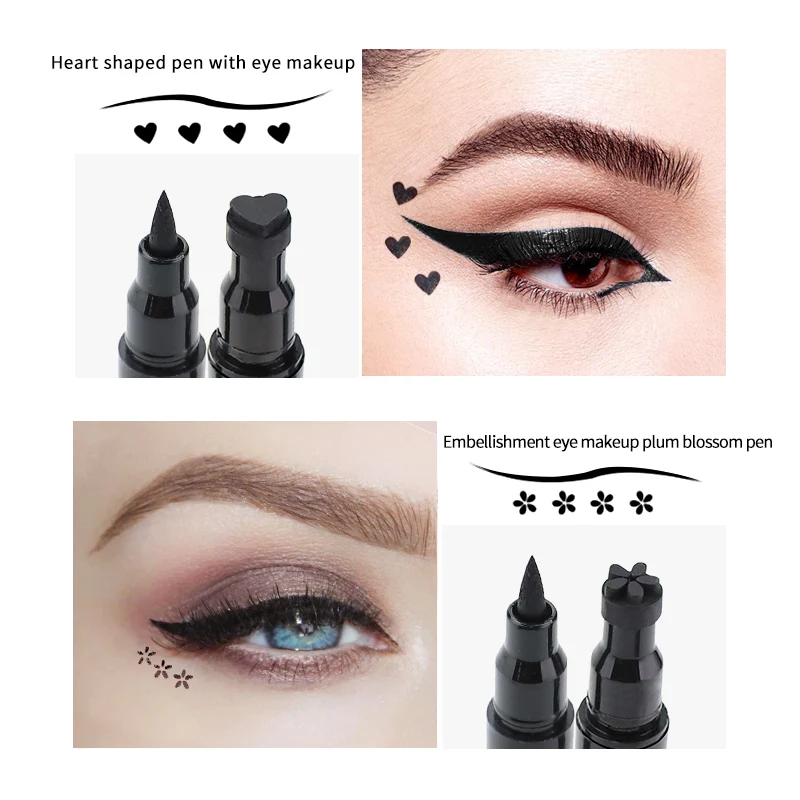 Heart shaped pen with eye makeup

Embellishment eye makeup plum blossom pen