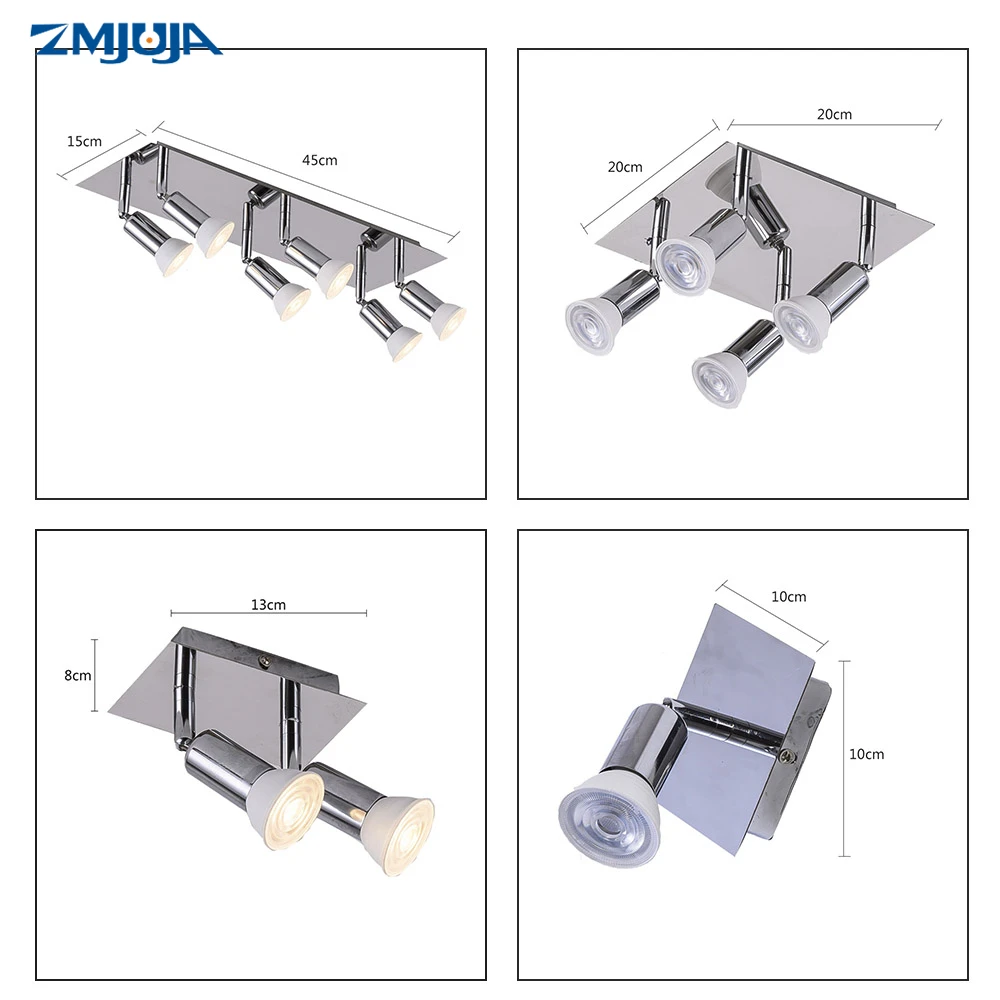 ZMJUJA

15cm
45cm

20cm
20cm

13cm
8cm

10cm
10cm