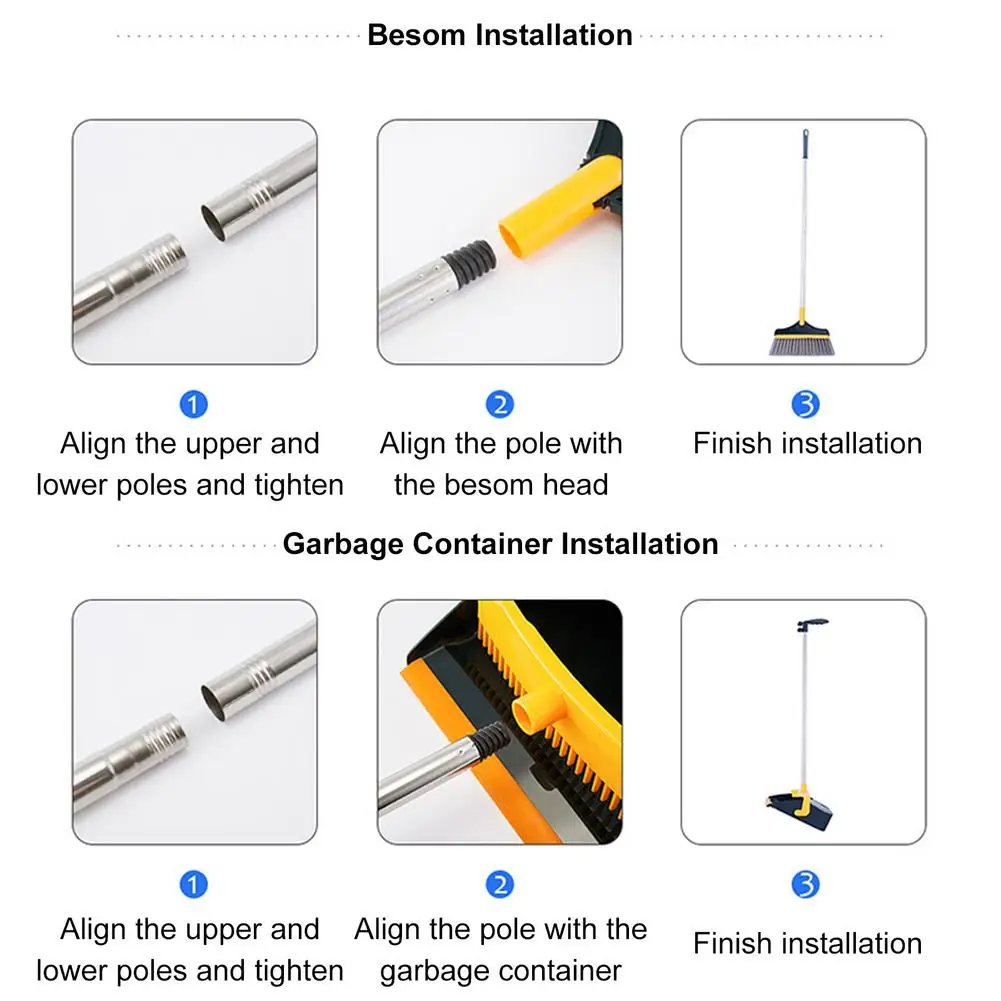 Besom Installation

1
Align the upper and lower poles and tighten

2
Align the pole with the besom head

3
Finish installation

Garbage Container Installation

1
Align the upper and lower poles and tighten

2
Align the pole with the garbage container

3
Finish installation