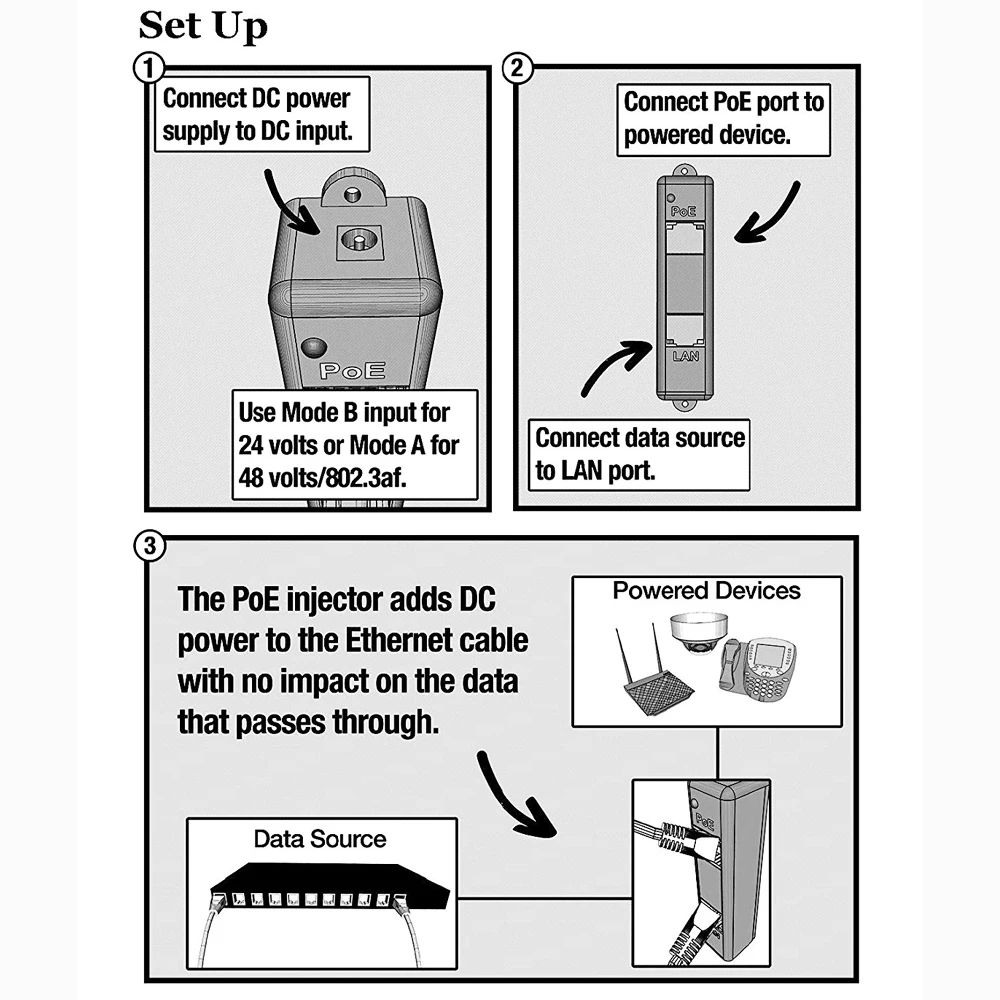 Set Up

1

Connect DC power supply to DC input.

PoE

Use Mode B input for 24 volts or Mode A for 48 volts/802.3af.

2

Connect PoE port to powered device.

PoE

LAN

Connect data source to LAN port.

3

The PoE injector adds DC power to the Ethernet cable with no impact on the data that passes through.

Powered Devices

Data Source

PoE