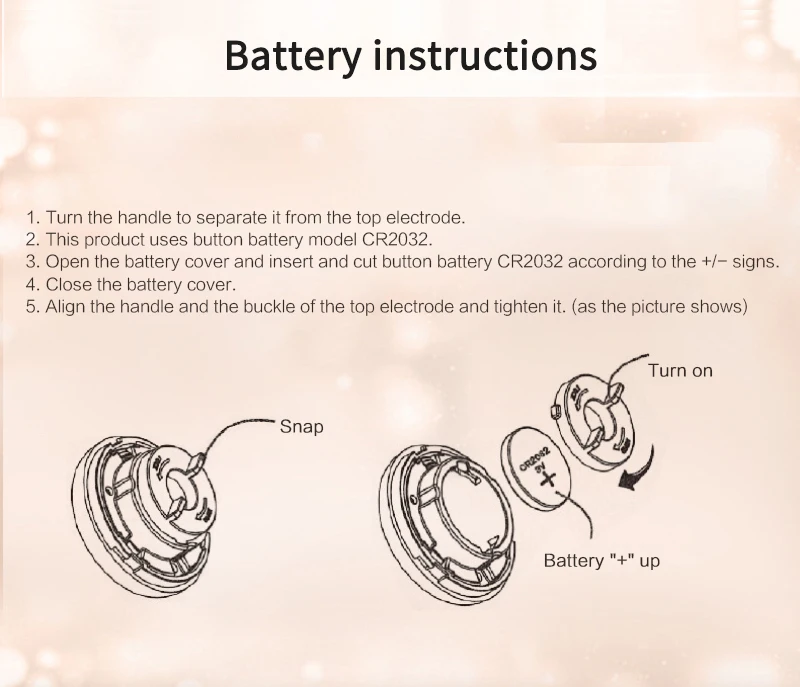 Battery instructions

1. Turn the handle to separate it from the top electrode.
2. This product uses button battery model CR2032.
3. Open the battery cover and insert and cut button battery CR2032 according to the +/− signs.
4. Close the battery cover.
5. Align the handle and the buckle of the top electrode and tighten it. (as the picture shows)

Snap

Turn on

CR2032
3V
+

Battery "+" up