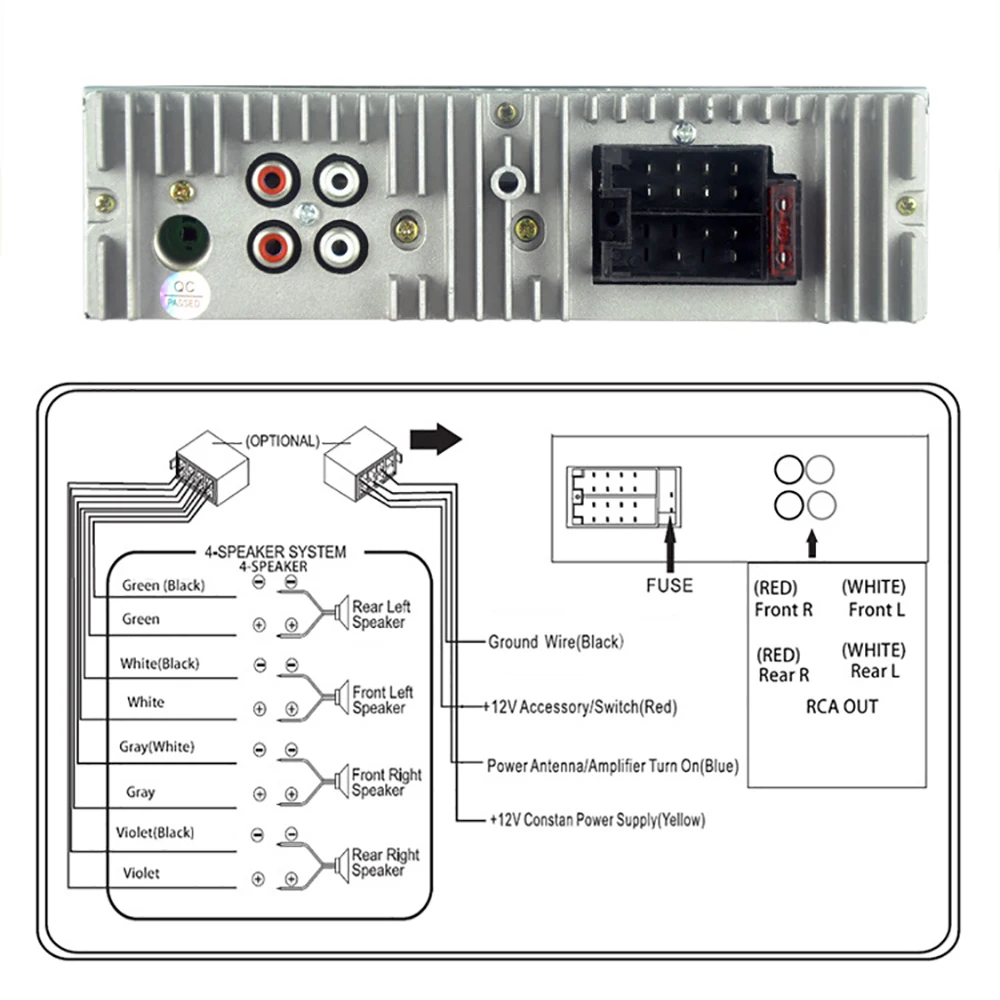 QC
PASSED

(OPTIONAL)

4-SPEAKER SYSTEM
4-SPEAKER

Green (Black)
Green
Rear Left Speaker

White(Black)
White
Front Left Speaker

Gray(White)
Gray
Front Right Speaker

Violet(Black)
Violet
Rear Right Speaker

Ground Wire(Black)
+12V Accessory/Switch(Red)
Power Antenna/Amplifier Turn On(Blue)
+12V Constan Power Supply(Yellow)

FUSE

(RED)
Front R
(WHITE)
Front L
(RED)
Rear R
(WHITE)
Rear L
RCA OUT