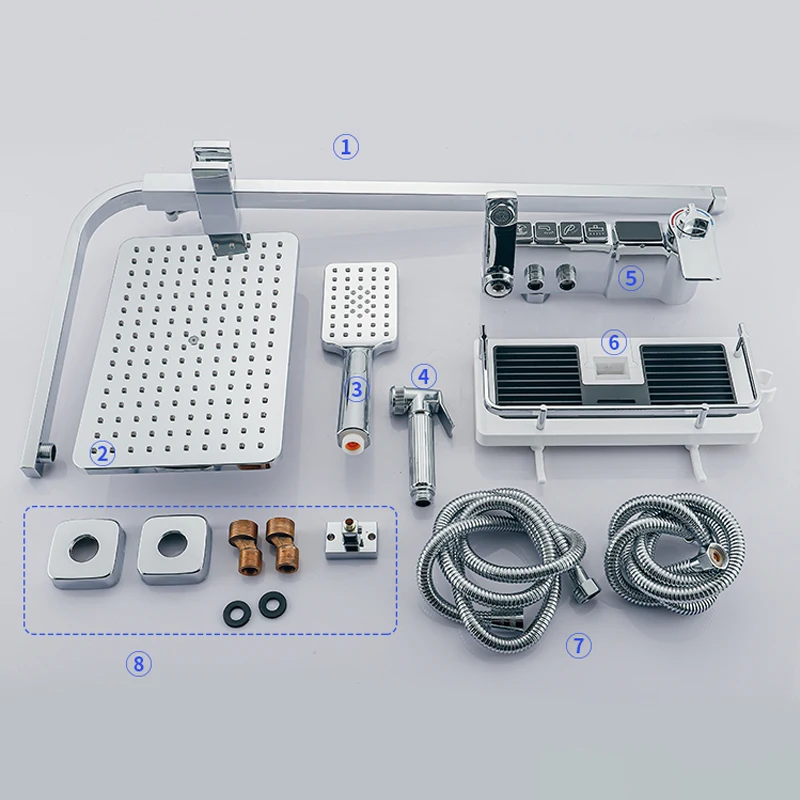 1

2

3

4

5

6

7

8