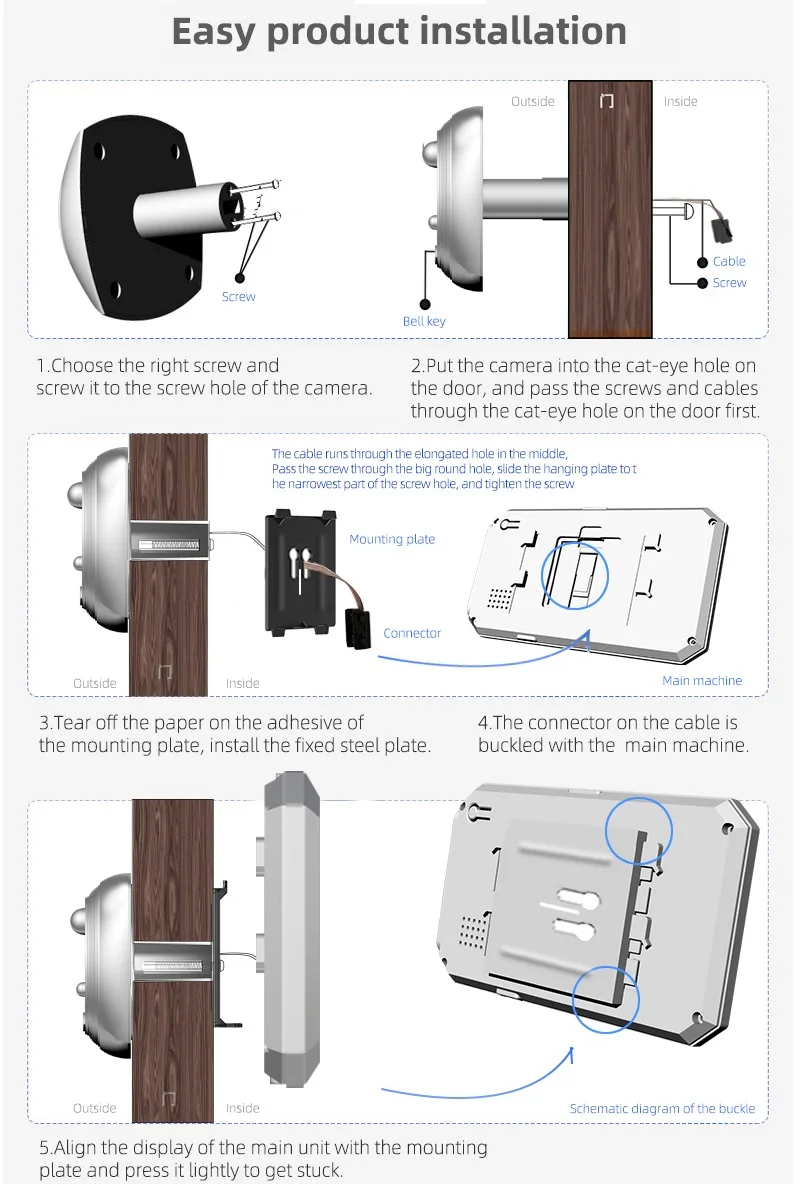 Easy product installation

Screw

Outside

Inside

Cable

Screw

Bell key

1.Choose the right screw and screw it to the screw hole of the camera.

2.Put the camera into the cat-eye hole on the door, and pass the screws and cables through the cat-eye hole on the door first.

The cable runs through the elongated hole in the middle, Pass the screw through the big round hole, slide the hanging plate to t he narrowest part of the screw hole, and tighten the screw

Mounting plate

Connector

Outside

Inside

Main machine

3.Tear off the paper on the adhesive of the mounting plate, install the fixed steel plate.

4.The connector on the cable is buckled with the main machine.

Outside

Inside

Schematic diagram of the buckle

5.Align the display of the main unit with the mounting plate and press it lightly to get stuck.