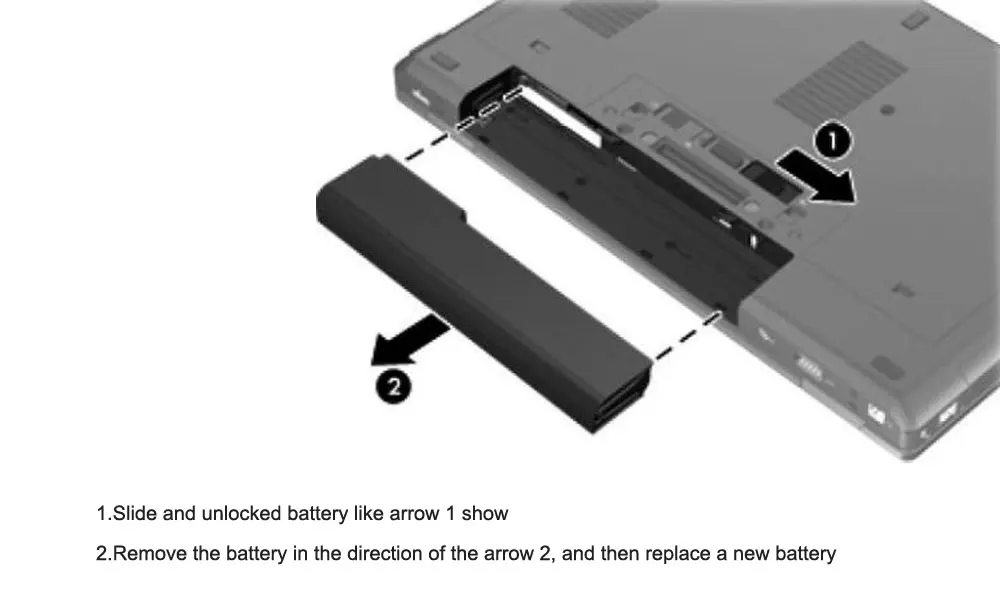 1

2

1.Slide and unlocked battery like arrow 1 show

2.Remove the battery in the direction of the arrow 2, and then replace a new battery