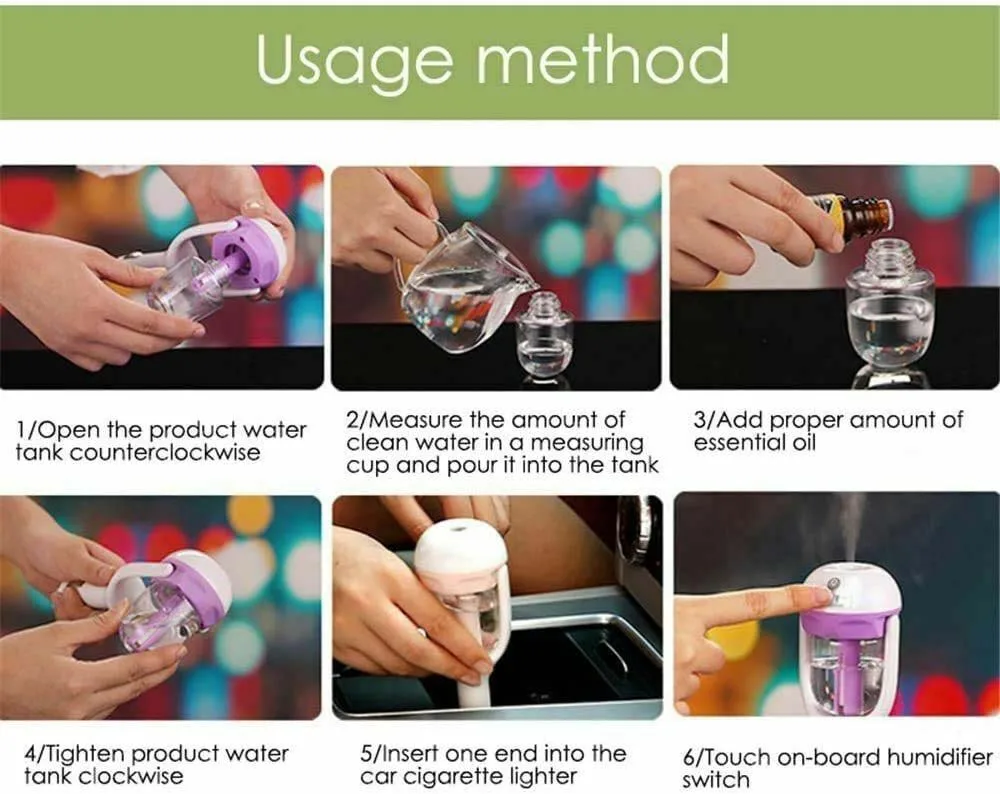 Usage method

1/Open the product water tank counterclockwise

2/Measure the amount of clean water in a measuring cup and pour it into the tank

3/Add proper amount of essential oil

4/Tighten product water tank clockwise

5/Insert one end into the car cigarette lighter

6/Touch on-board humidifier switch