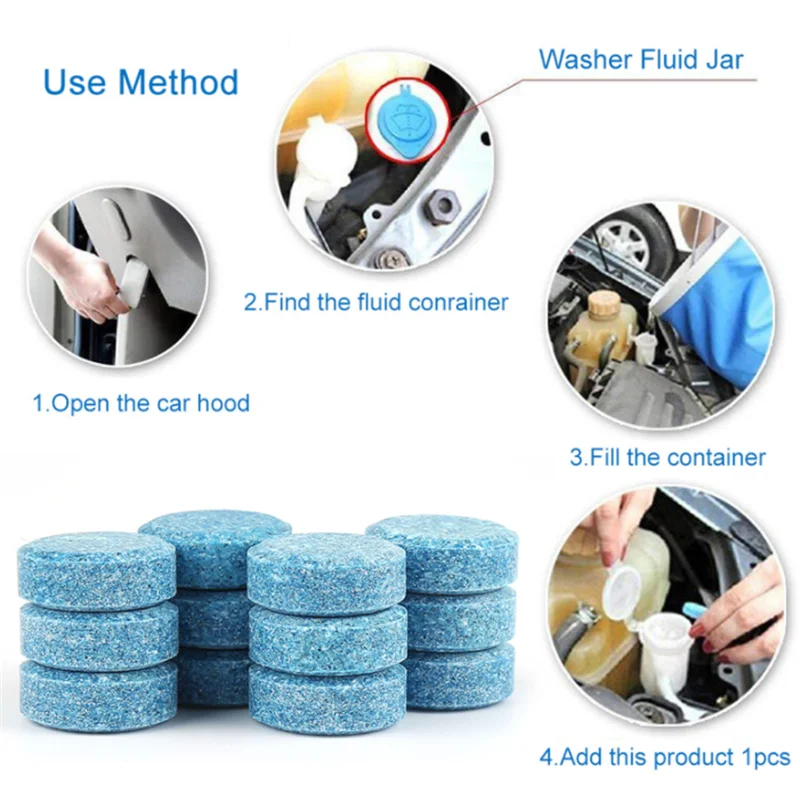 Use Method

Washer Fluid Jar

2.Find the fluid conrainer

1.Open the car hood

3.Fill the container

4.Add this product 1pcs