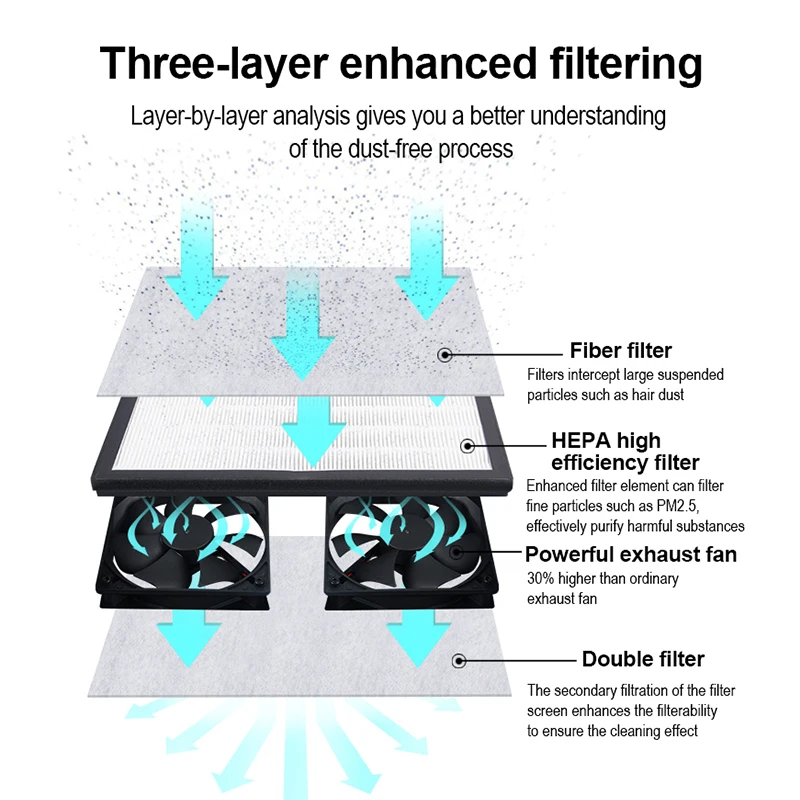 Three-layer enhanced filtering

Layer-by-layer analysis gives you a better understanding of the dust-free process

Fiber filter
Filters intercept large suspended particles such as hair dust

HEPA high efficiency filter
Enhanced filter element can filter fine particles such as PM2.5, effectively purify harmful substances

Powerful exhaust fan
30% higher than ordinary exhaust fan

Double filter
The secondary filtration of the filter screen enhances the filterability to ensure the cleaning effect