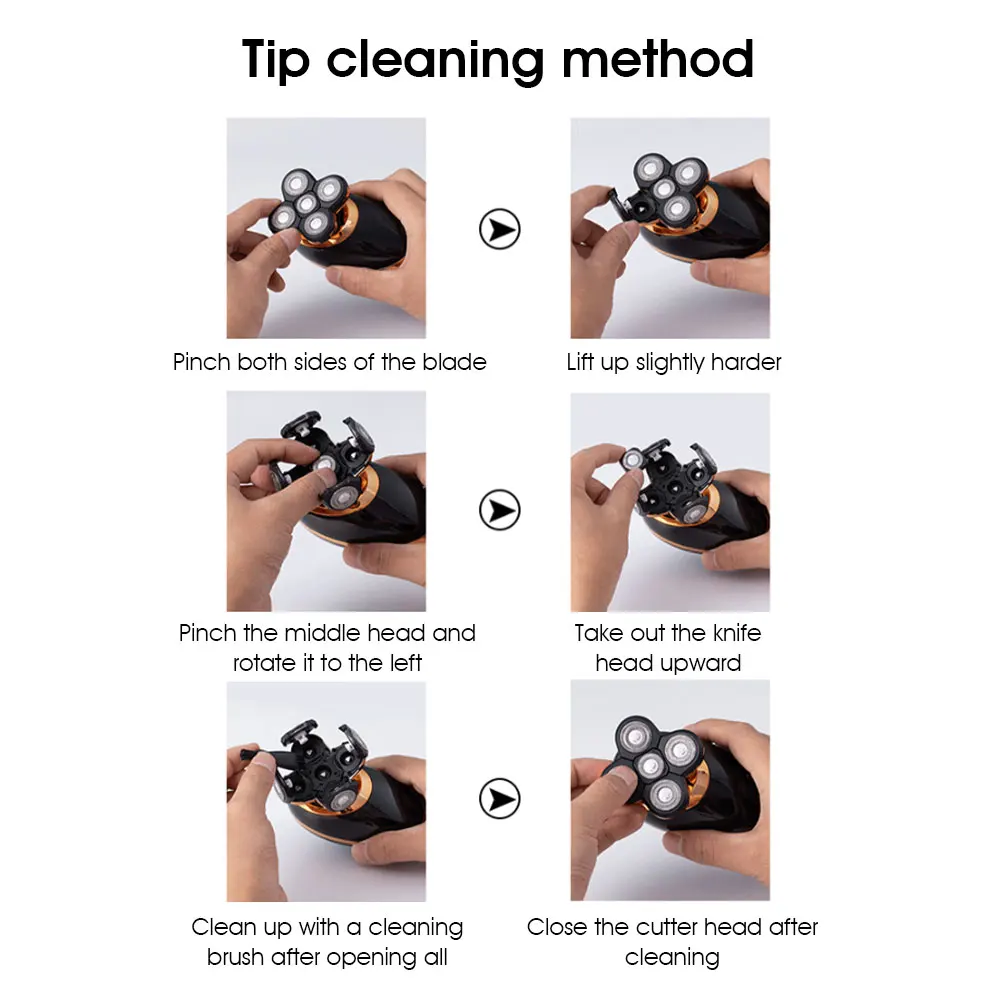 Tip cleaning method

Pinch both sides of the blade

Lift up slightly harder

Pinch the middle head and rotate it to the left

Take out the knife head upward

Clean up with a cleaning brush after opening all

Close the cutter head after cleaning