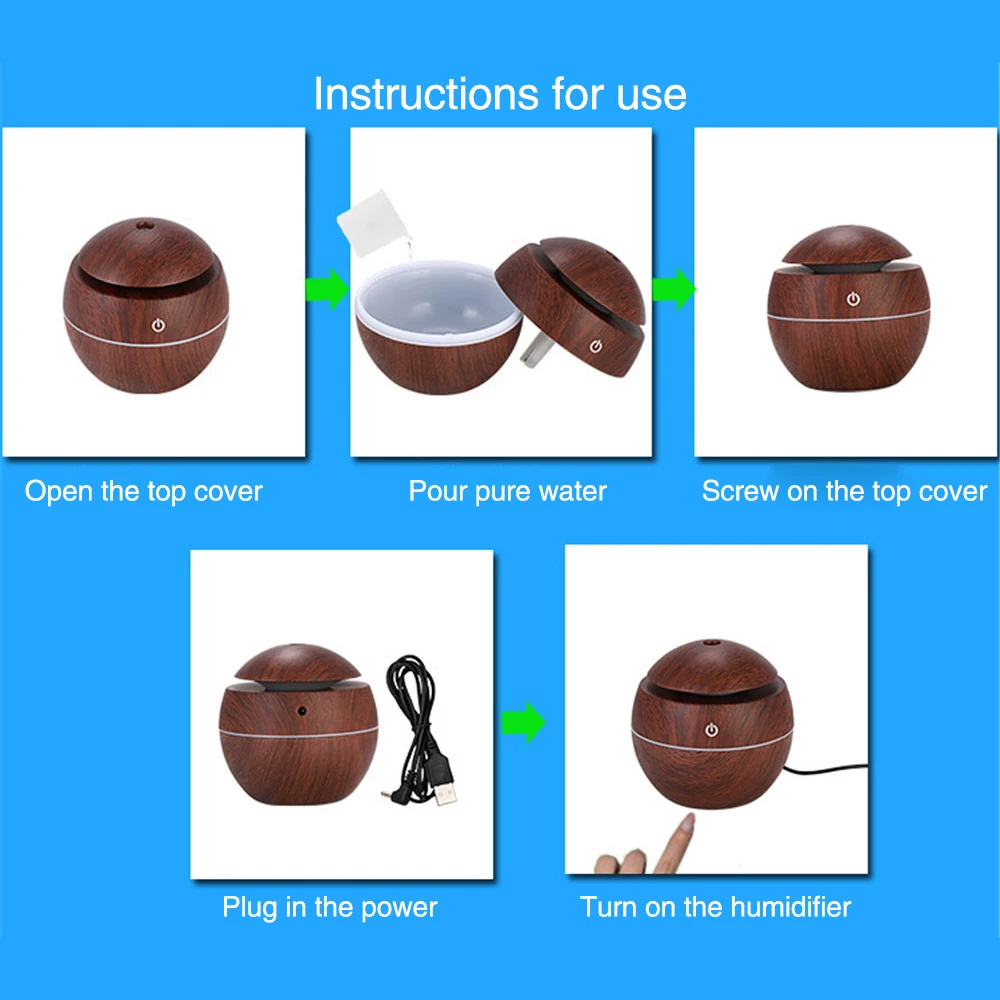 Instructions for use

Open the top cover

Pour pure water

Screw on the top cover

Plug in the power

Turn on the humidifier