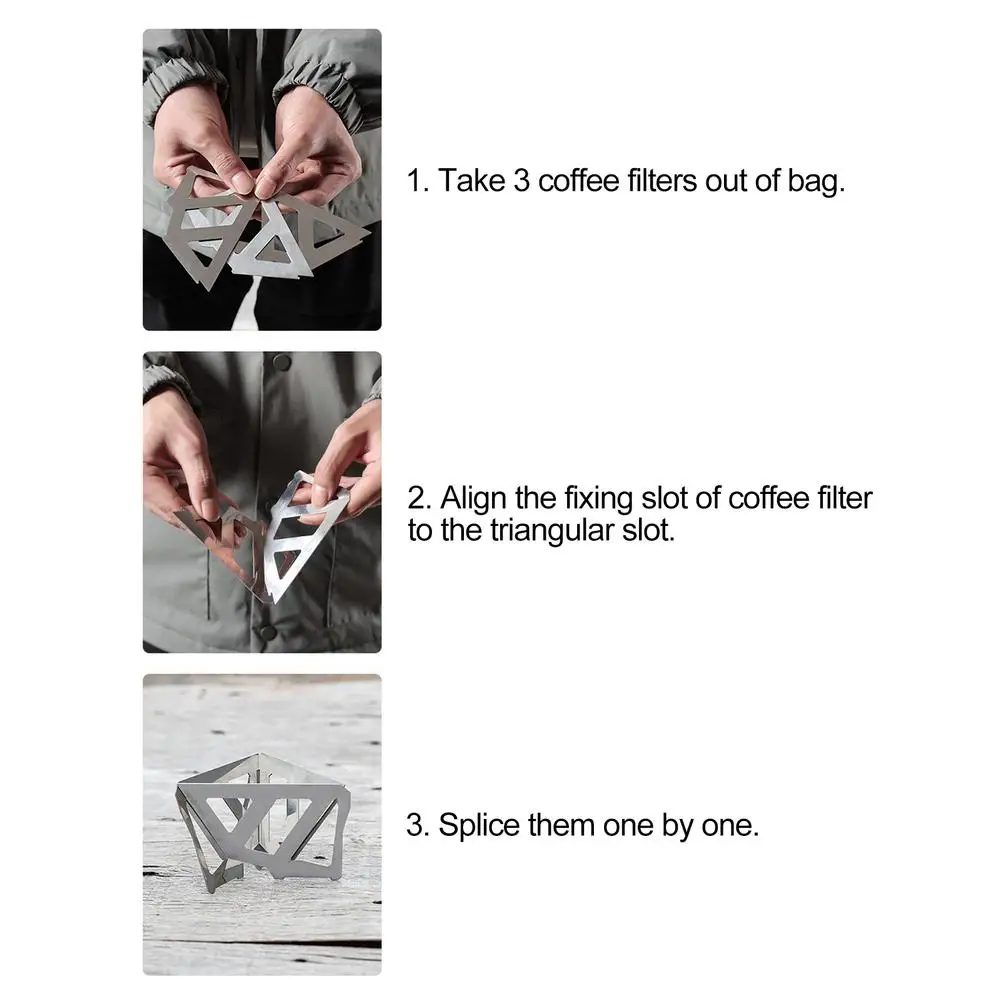 1. Take 3 coffee filters out of bag.

2. Align the fixing slot of coffee filter to the triangular slot.

3. Splice them one by one.