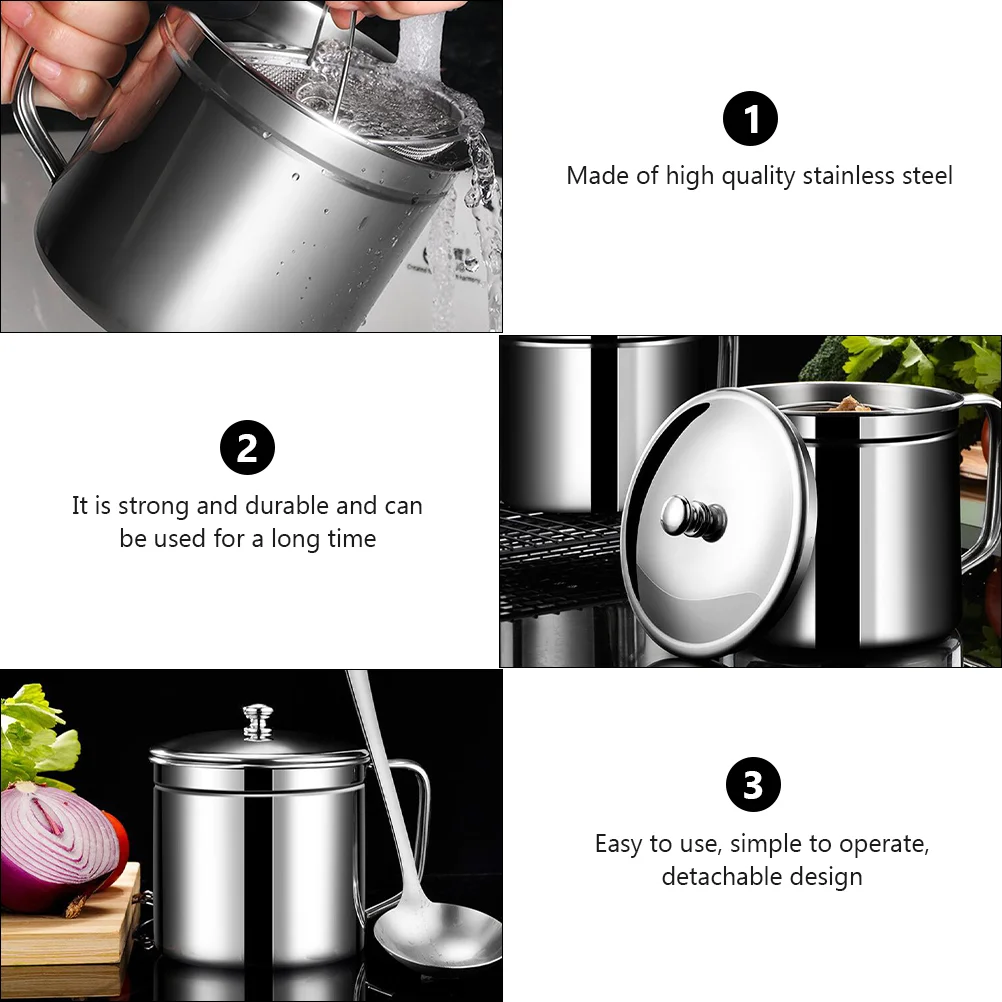 1
Made of high quality stainless steel

2
It is strong and durable and can be used for a long time

3
Easy to use, simple to operate, detachable design