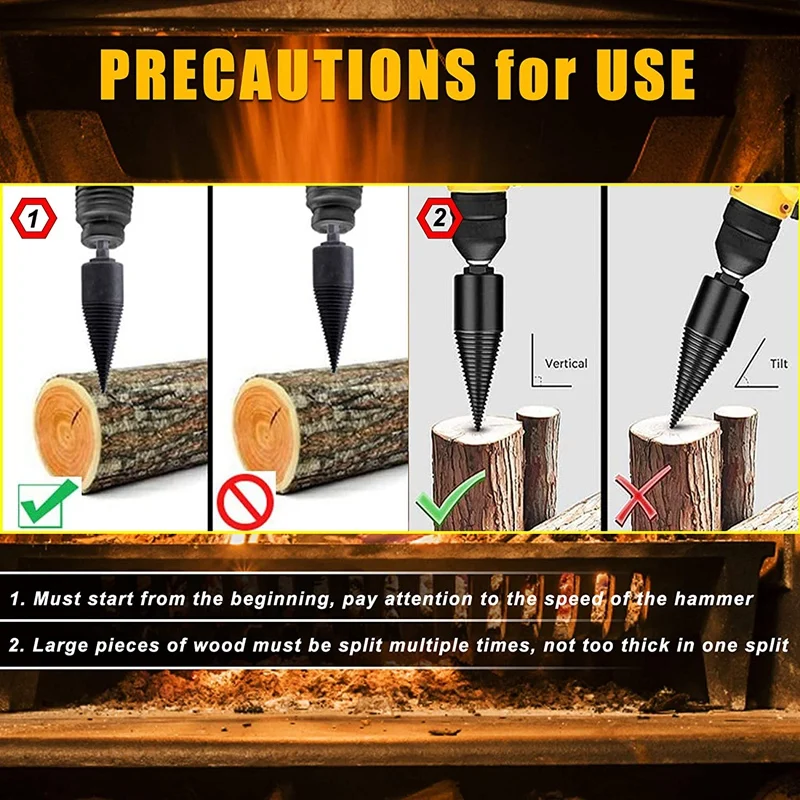 PRECAUTIONS for USE

1

2

Vertical

Tilt

1. Must start from the beginning, pay attention to the speed of the hammer

2. Large pieces of wood must be split multiple times, not too thick in one split