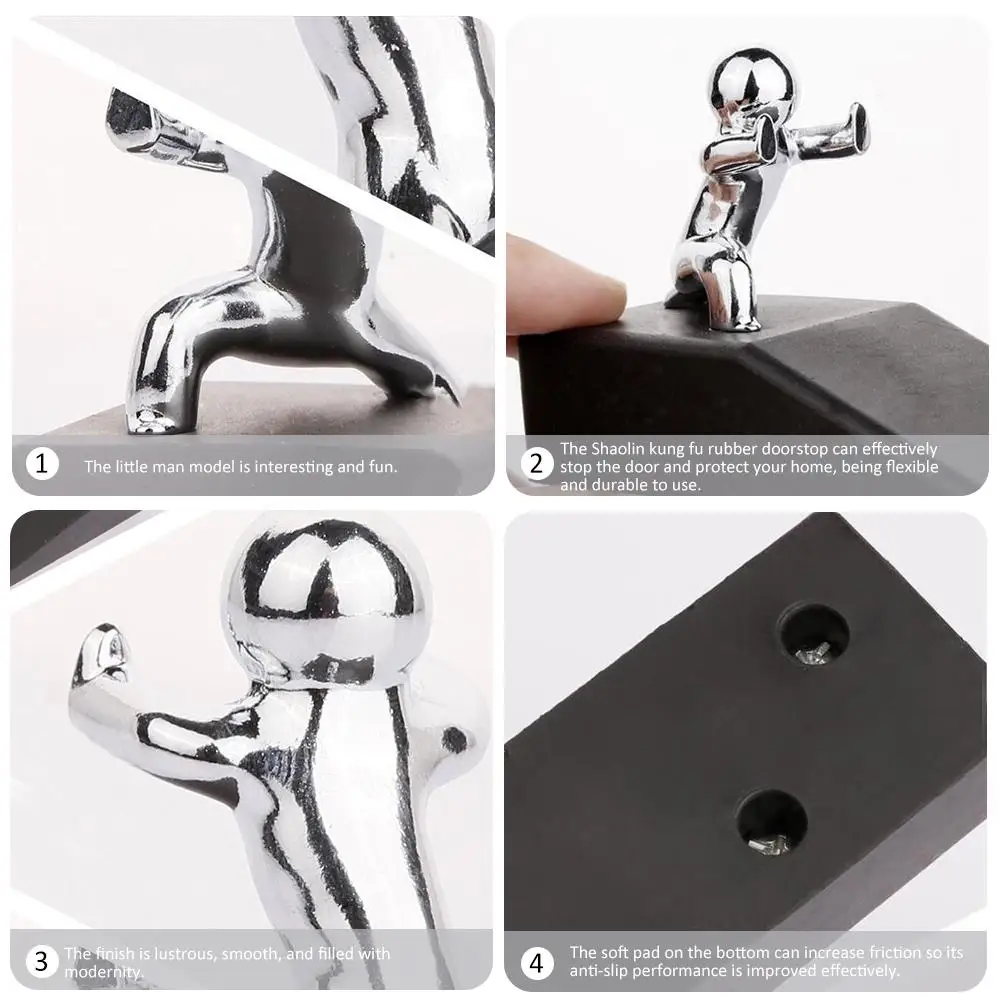 1 The little man model is interesting and fun.

2 The Shaolin kung fu rubber doorstop can effectively stop the door and protect your home, being flexible and durable to use.

3 The finish is lustrous, smooth, and filled with modernity.

4 The soft pad on the bottom can increase friction so its anti-slip performance is improved effectively.