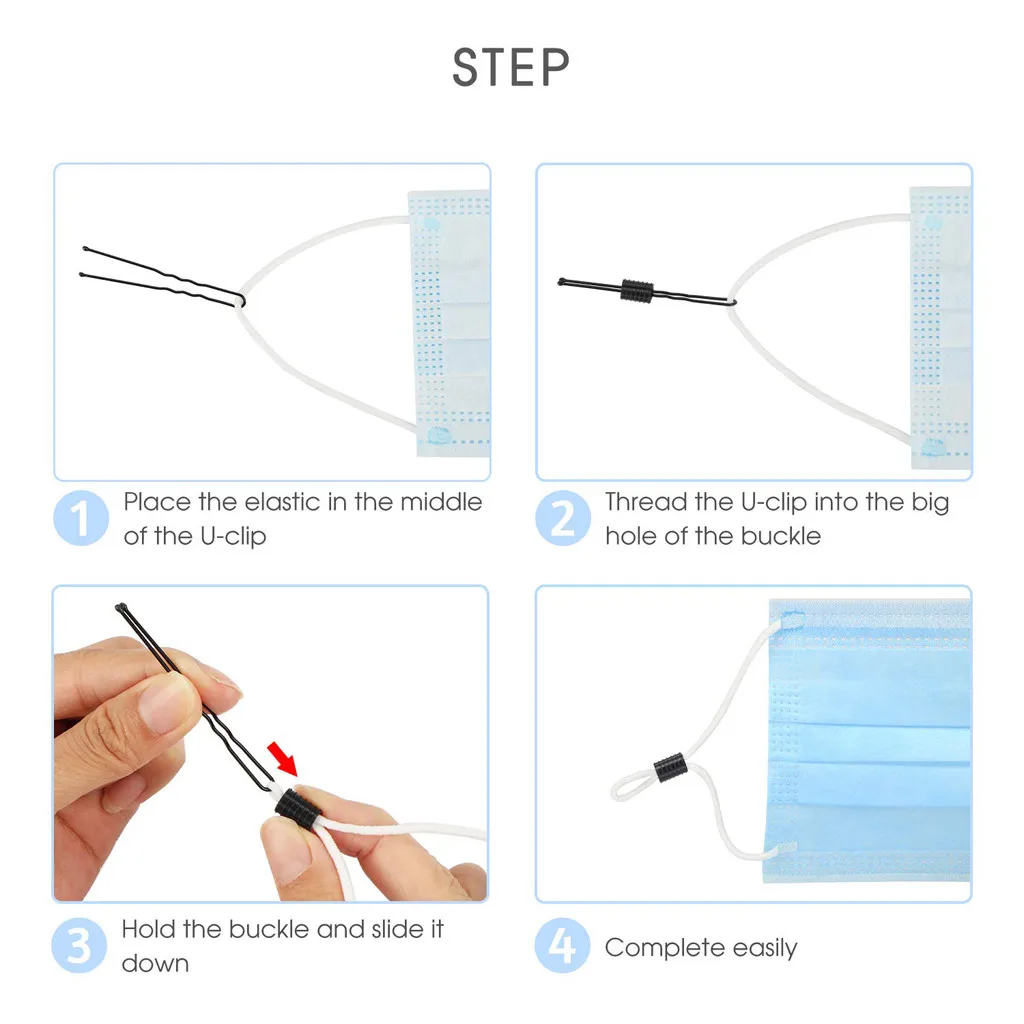 STEP

1 Place the elastic in the middle of the U-clip

2 Thread the U-clip into the big hole of the buckle

3 Hold the buckle and slide it down

4 Complete easily