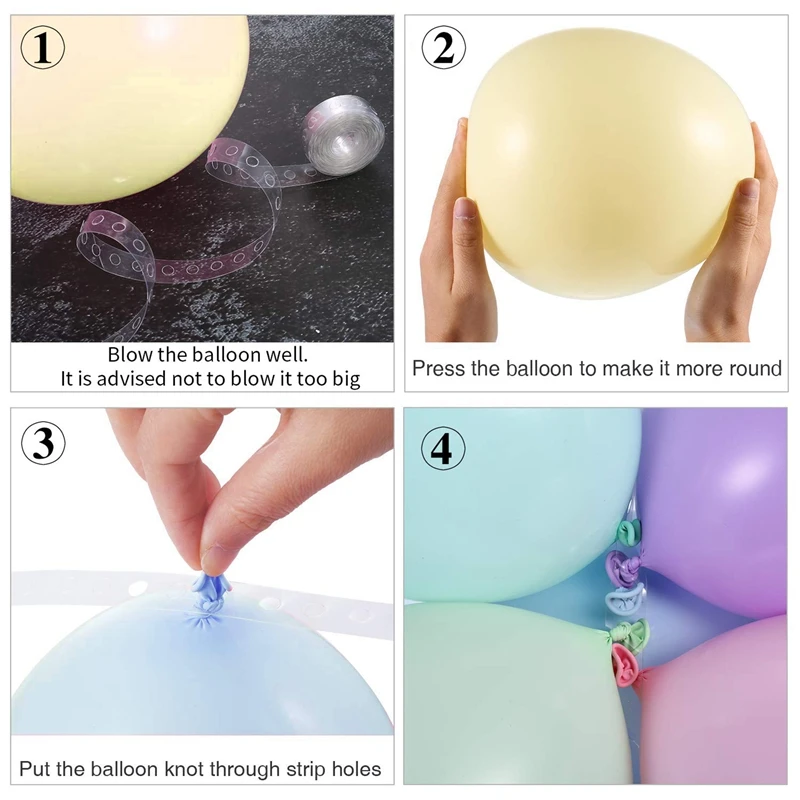 ①

Blow the balloon well.
It is advised not to blow it too big

②

Press the balloon to make it more round

③

Put the balloon knot through strip holes

④