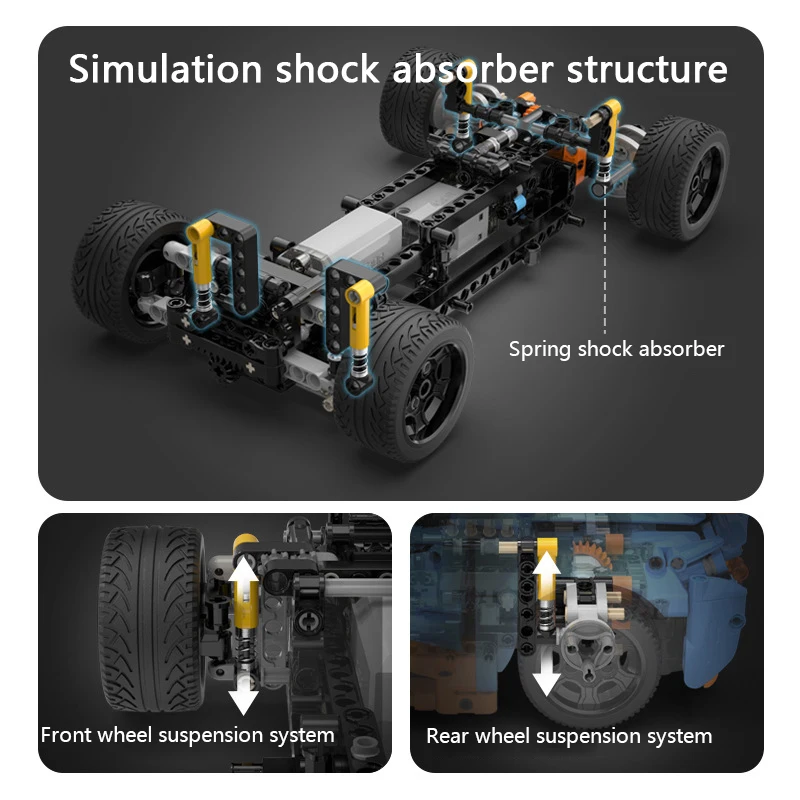 Simulation shock absorber structure

Spring shock absorber

Front wheel suspension system

Rear wheel suspension system