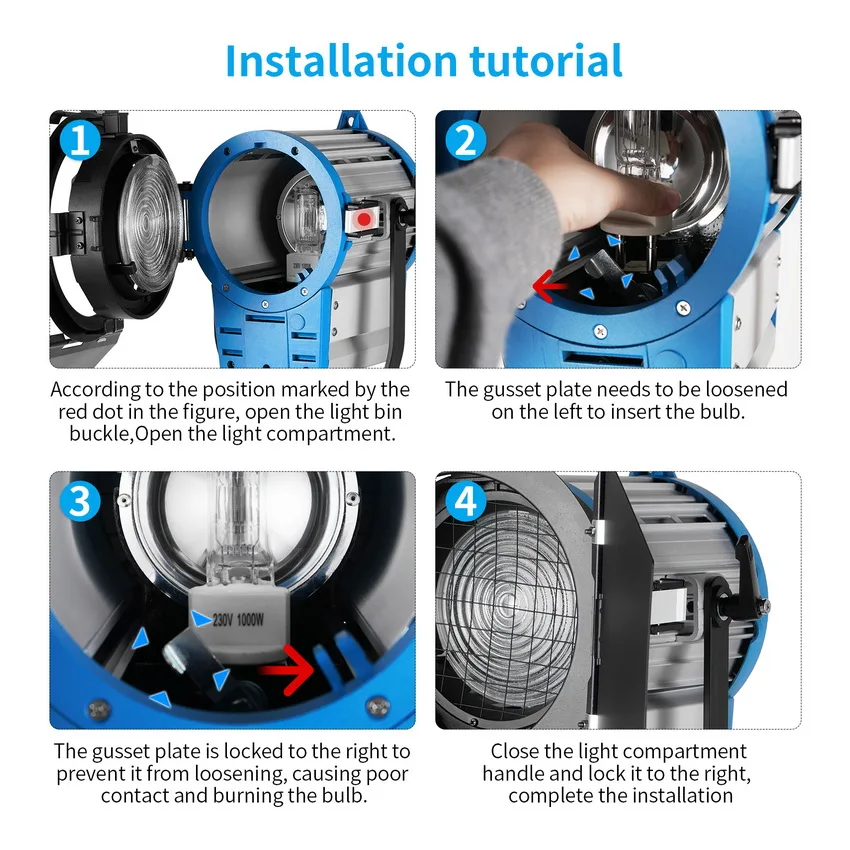 Installation tutorial

1

According to the position marked by the red dot in the figure, open the light bin buckle,Open the light compartment.

2

The gusset plate needs to be loosened on the left to insert the bulb.

3

230V 1000W

The gusset plate is locked to the right to prevent it from loosening, causing poor contact and burning the bulb.

4

Close the light compartment handle and lock it to the right, complete the installation