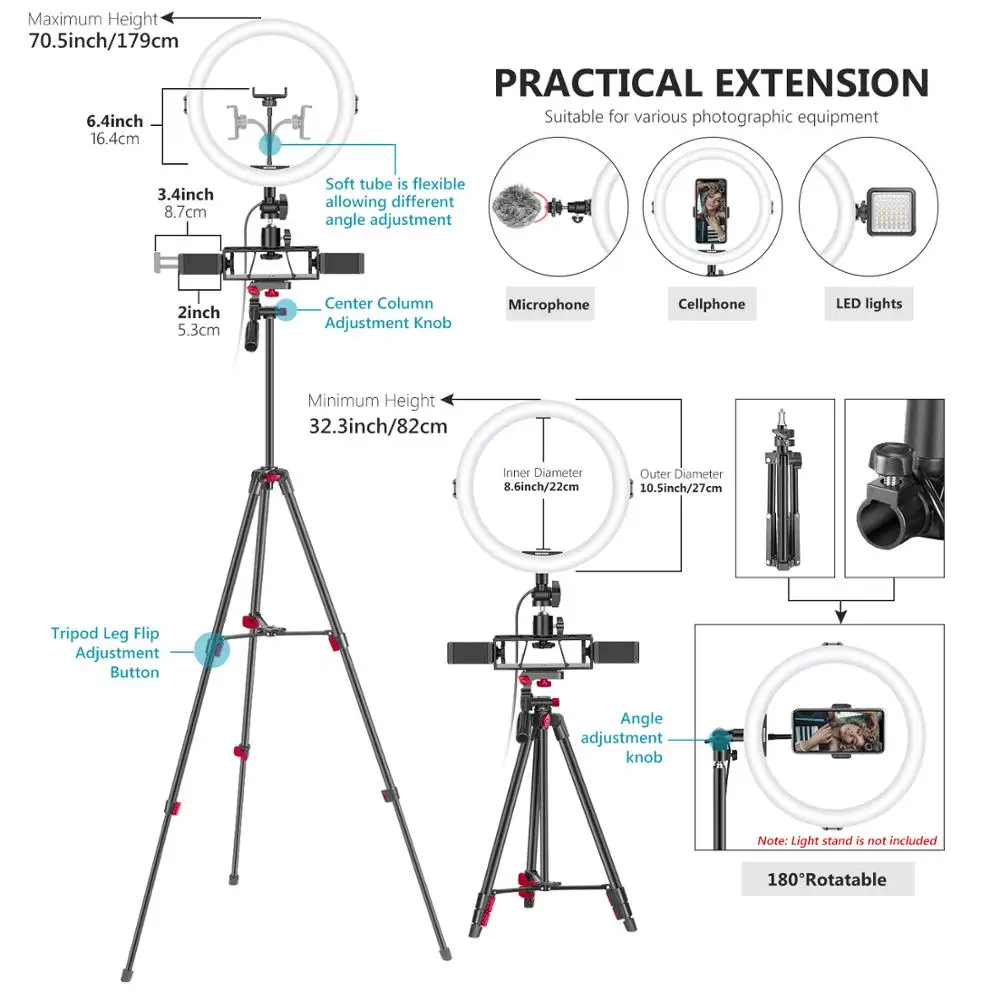 Maximum Height
70.5inch/179cm

6.4inch
16.4cm

3.4inch
8.7cm

2inch
5.3cm

Soft tube is flexible allowing different angle adjustment

Center Column Adjustment Knob

Tripod Leg Flip Adjustment Button

PRACTICAL EXTENSION
Suitable for various photographic equipment

Microphone

Cellphone

LED lights

Minimum Height
32.3inch/82cm

Inner Diameter
8.6inch/22cm

Outer Diameter
10.5inch/27cm

Angle adjustment knob

Note: Light stand is not included

180°Rotatable