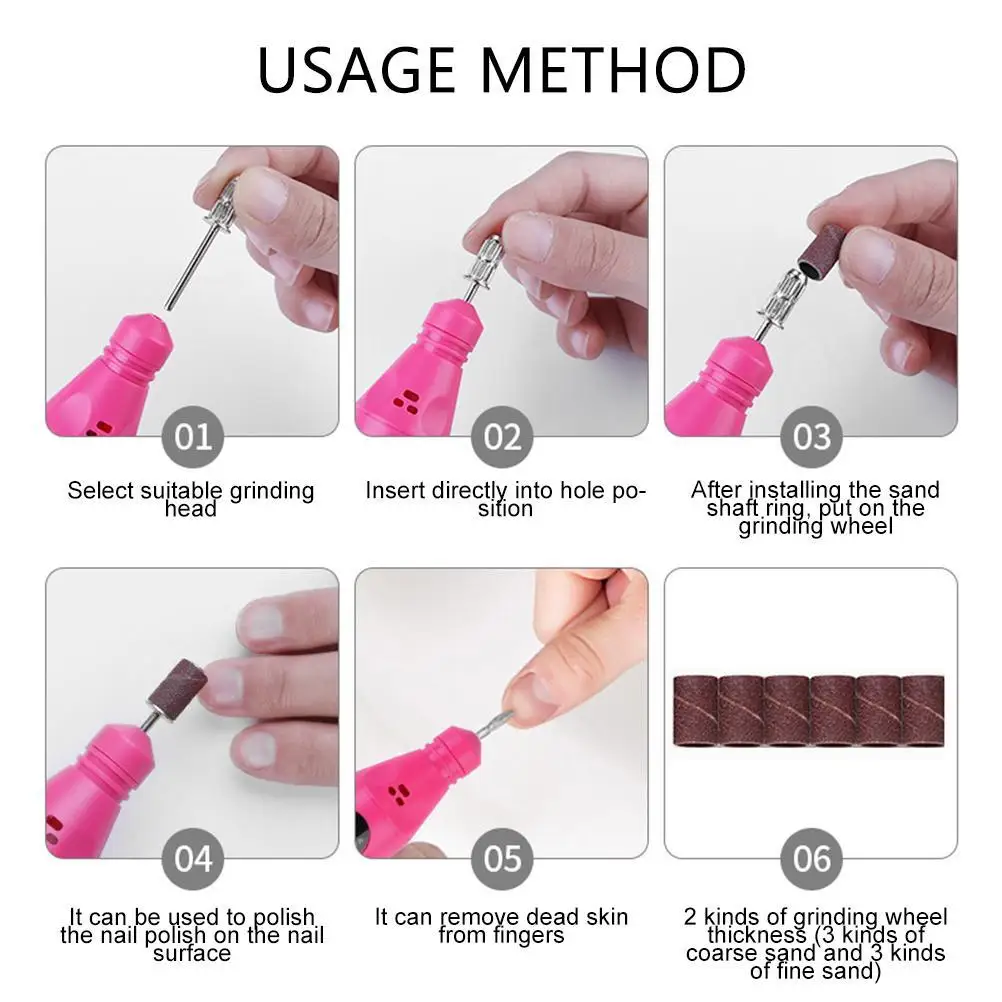 USAGE METHOD

01
Select suitable grinding head

02
Insert directly into hole position

03
After installing the sand shaft ring, put on the grinding wheel

04
It can be used to polish the nail polish on the nail surface

05
It can remove dead skin from fingers

06
2 kinds of grinding wheel thickness (3 kinds of coarse sand and 3 kinds of fine sand)