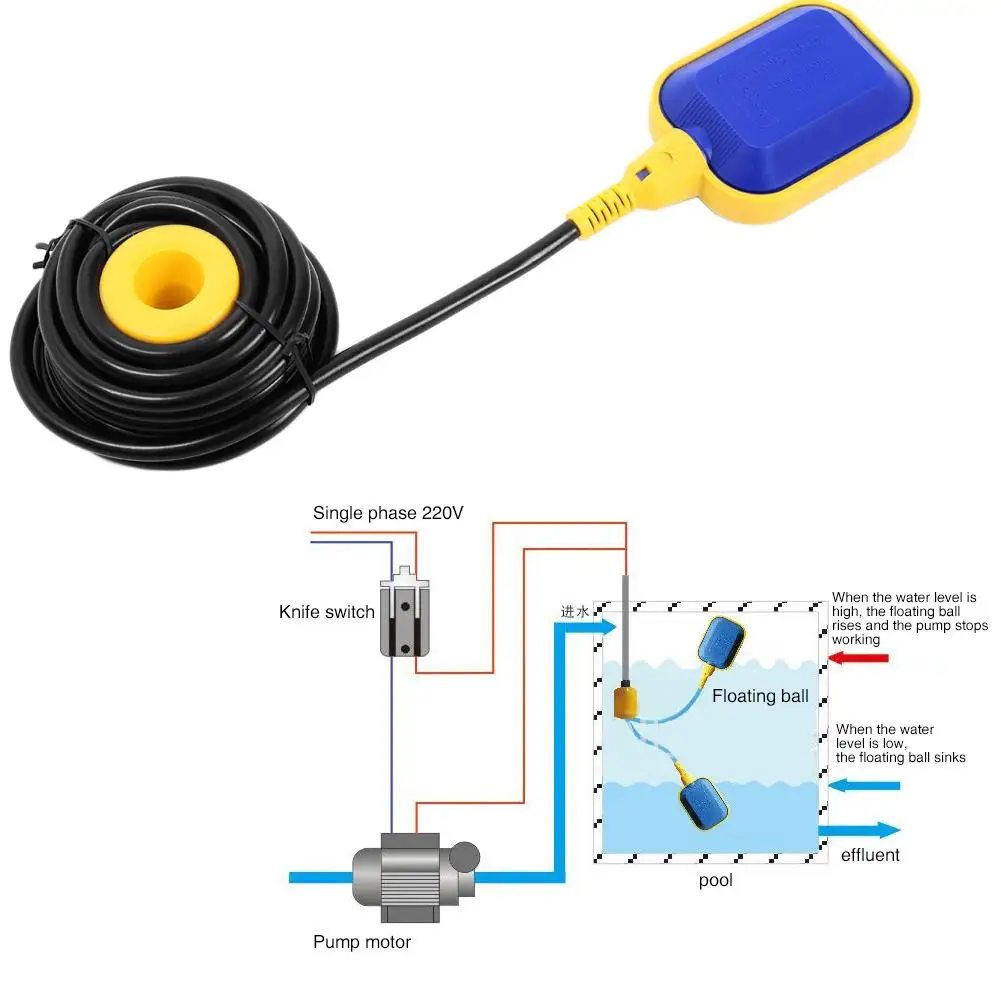 Single phase 220V

Knife switch

进水

When the water level is high, the floating ball rises and the pump stops working

Floating ball

When the water level is low, the floating ball sinks

effluent

pool

Pump motor