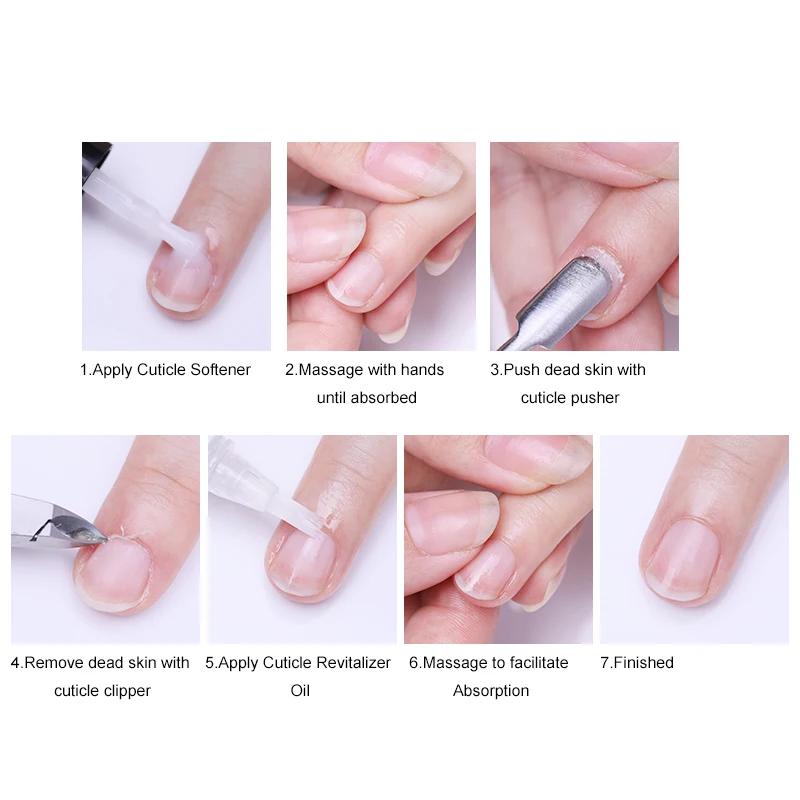 1.Apply Cuticle Softener

2.Massage with hands until absorbed

3.Push dead skin with cuticle pusher

4.Remove dead skin with cuticle clipper

5.Apply Cuticle Revitalizer Oil

6.Massage to facilitate Absorption

7.Finished