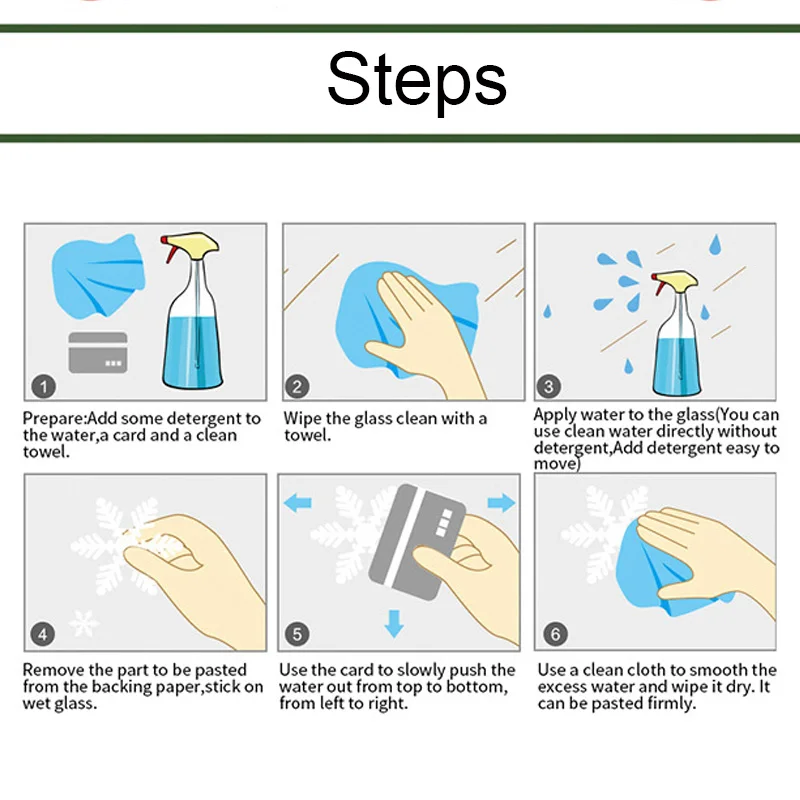 Steps

1

Prepare:Add some detergent to the water,a card and a clean towel.

2

Wipe the glass clean with a towel.

3

Apply water to the glass(You can use clean water directly without detergent,Add detergent easy to move)

4

Remove the part to be pasted from the backing paper,stick on wet glass.

5

Use the card to slowly push the water out from top to bottom, from left to right.

6

Use a clean cloth to smooth the excess water and wipe it dry. It can be pasted firmly.