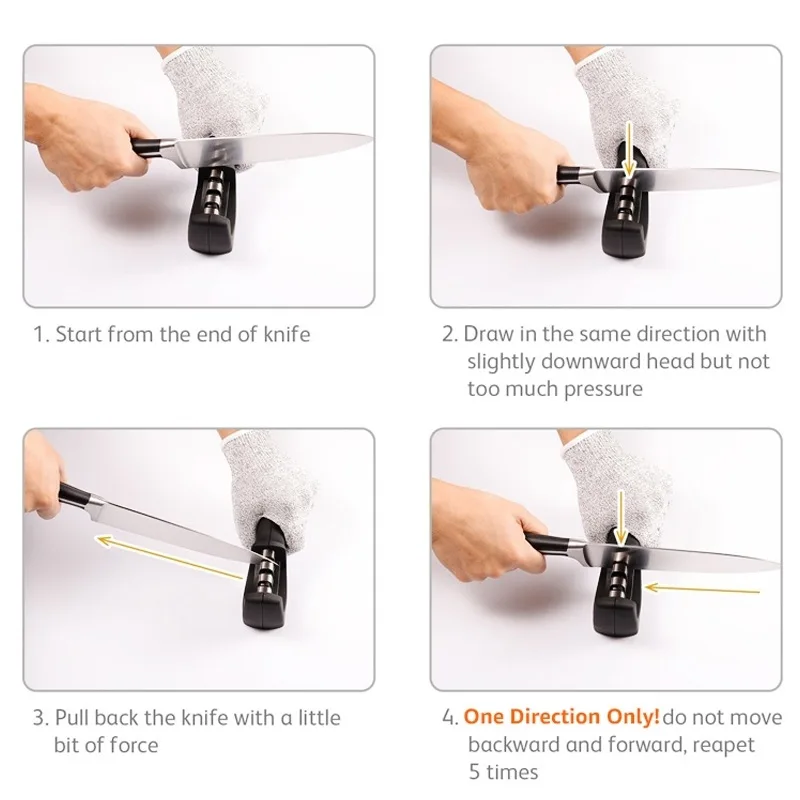 1. Start from the end of knife

2. Draw in the same direction with slightly downward head but not too much pressure

3. Pull back the knife with a little bit of force

4. One Direction Only! do not move backward and forward, reapet 5 times